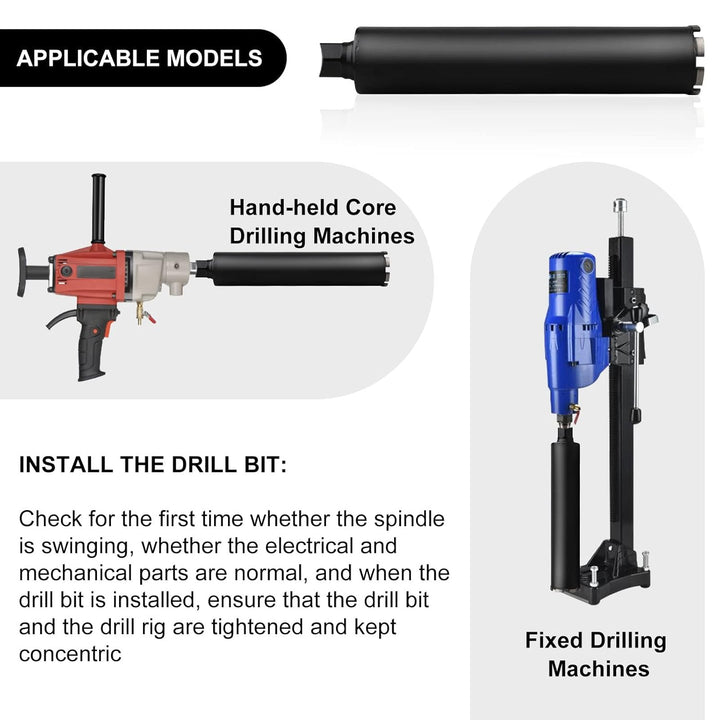 APPLICABLE MODELS

Hand-held Core Drilling Machines

INSTALL THE DRILL BIT:

Check for the first time whether the spindle is swinging, whether the electrical and mechanical parts are normal, and when the drill bit is installed, ensure that the drill bit and the drill rig are tightened and kept concentric

Fixed Drilling Machines