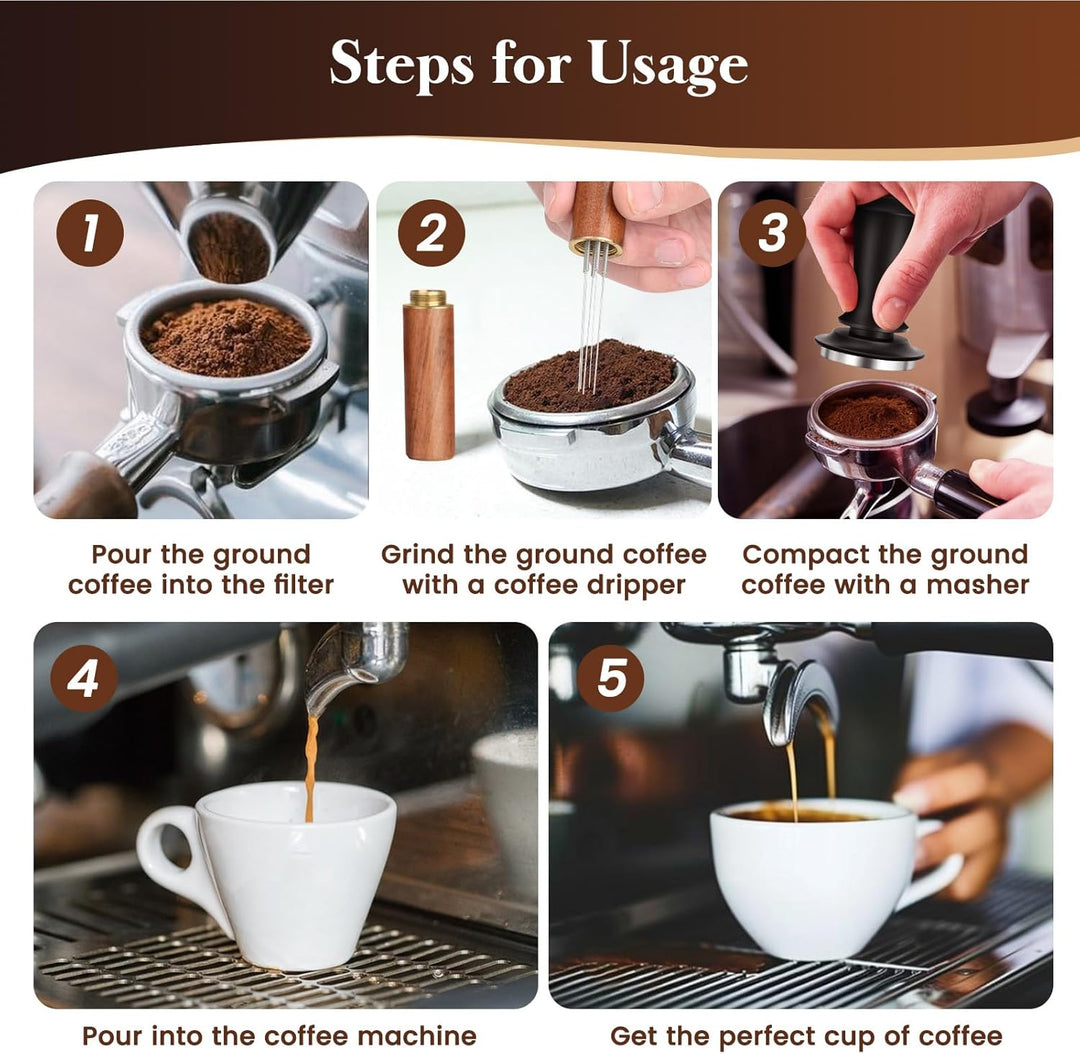 Steps for Usage

1

Pour the ground coffee into the filter

2

Grind the ground coffee with a coffee dripper

3

Compact the ground coffee with a masher

4

Pour into the coffee machine

5

Get the perfect cup of coffee