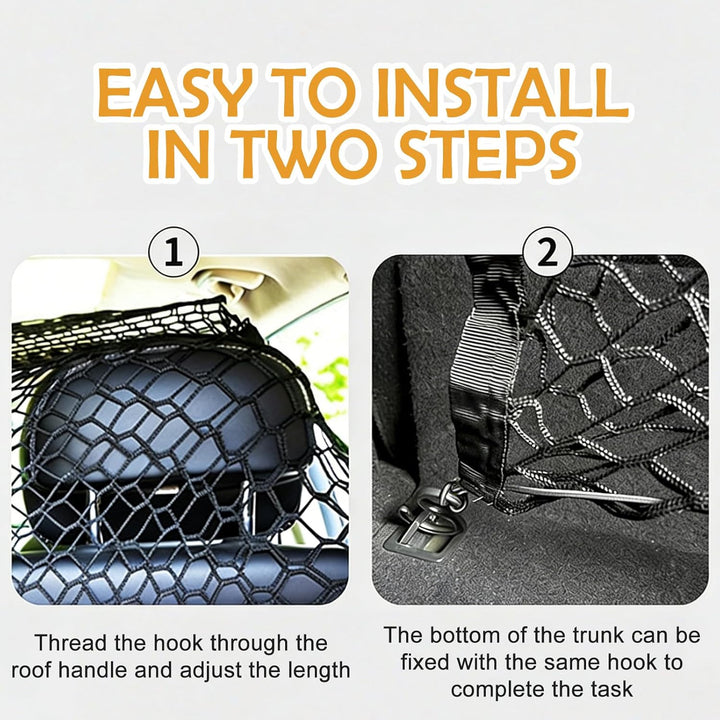 EASY TO INSTALL
IN TWO STEPS

1

Thread the hook through the roof handle and adjust the length

2

The bottom of the trunk can be fixed with the same hook to complete the task