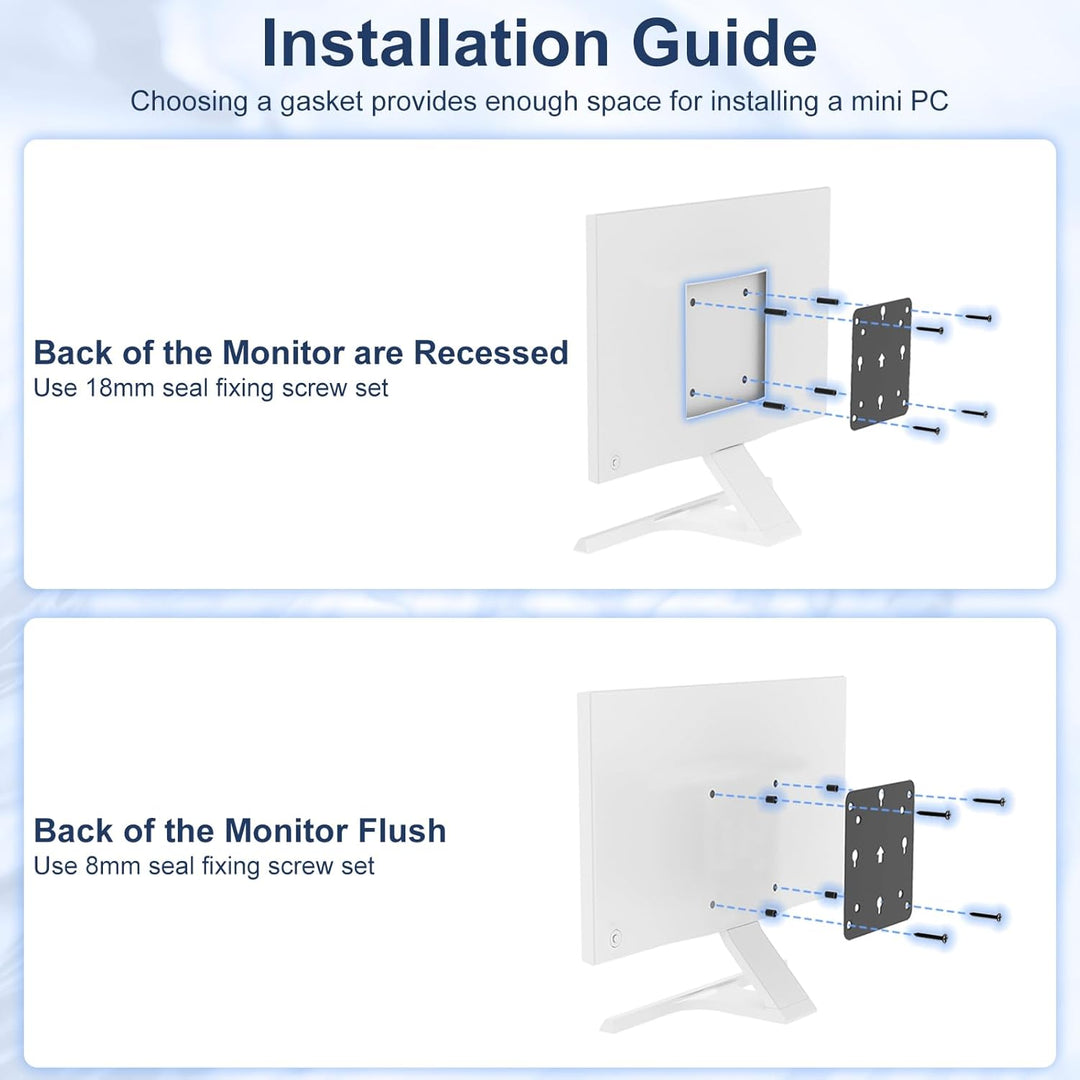 Installation Guide

Choosing a gasket provides enough space for installing a mini PC

Back of the Monitor are Recessed
Use 18mm seal fixing screw set

Back of the Monitor Flush
Use 8mm seal fixing screw set