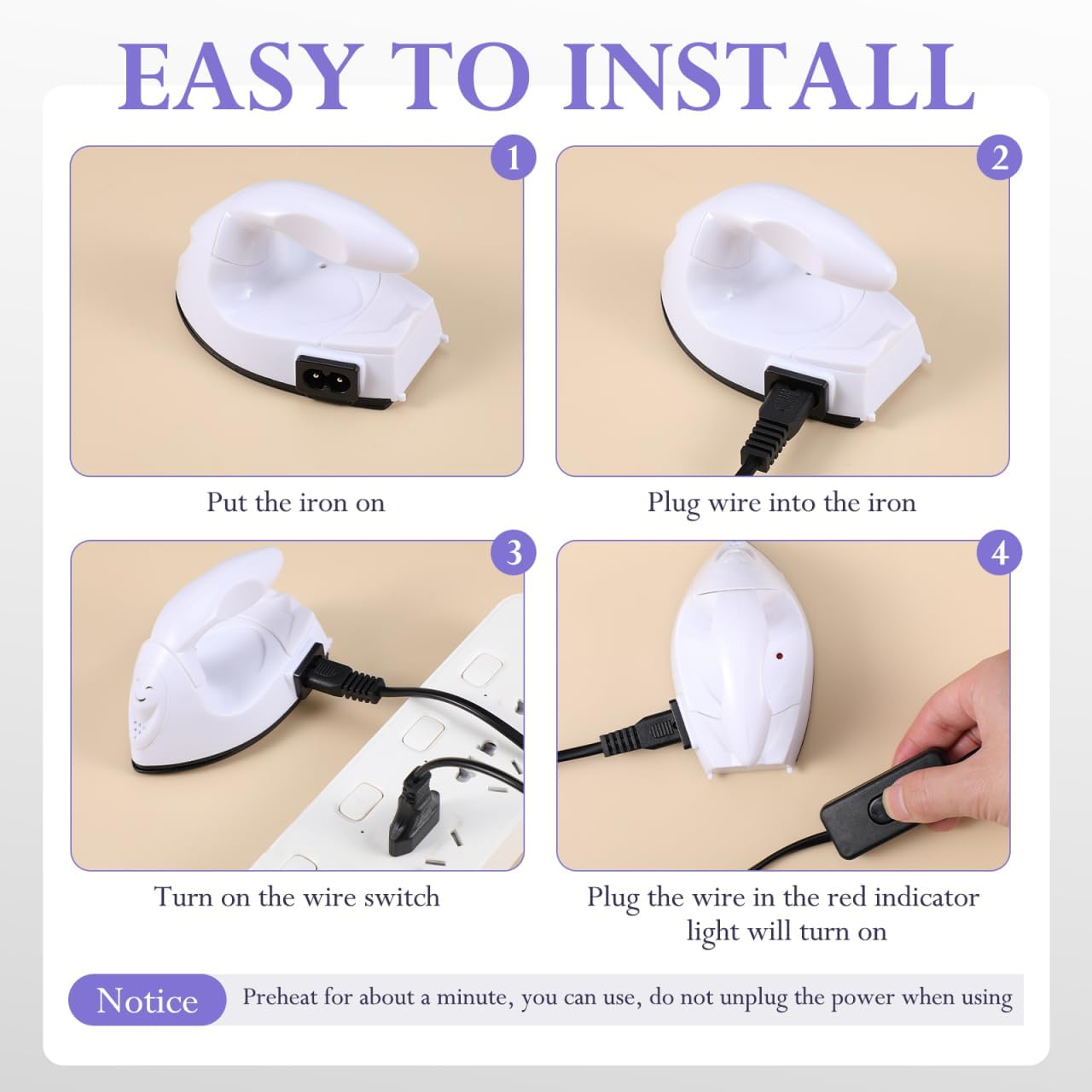 EASY TO INSTALL

1

Put the iron on

2

Plug wire into the iron

3

Turn on the wire switch

4

Plug the wire in the red indicator light will turn on

Notice

Preheat for about a minute, you can use, do not unplug the power when using