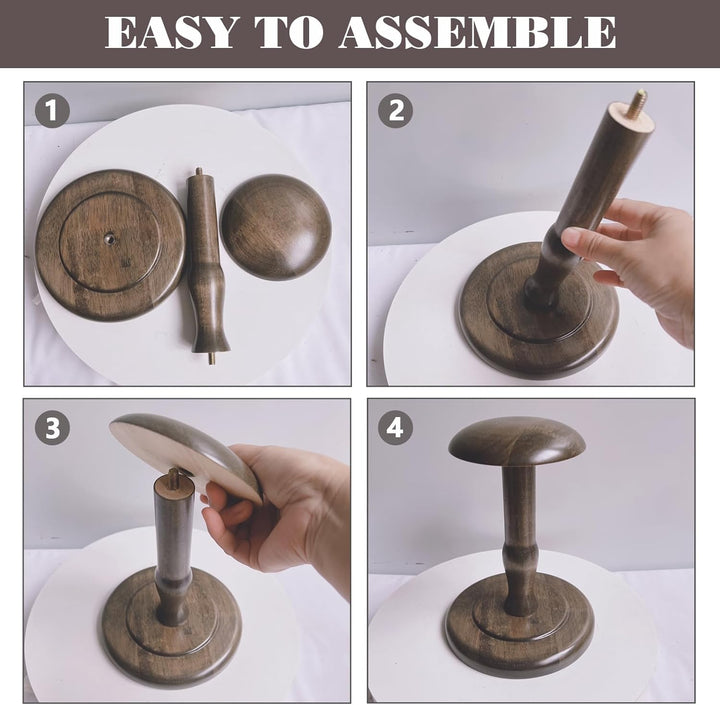 EASY TO ASSEMBLE

1

2

3

4