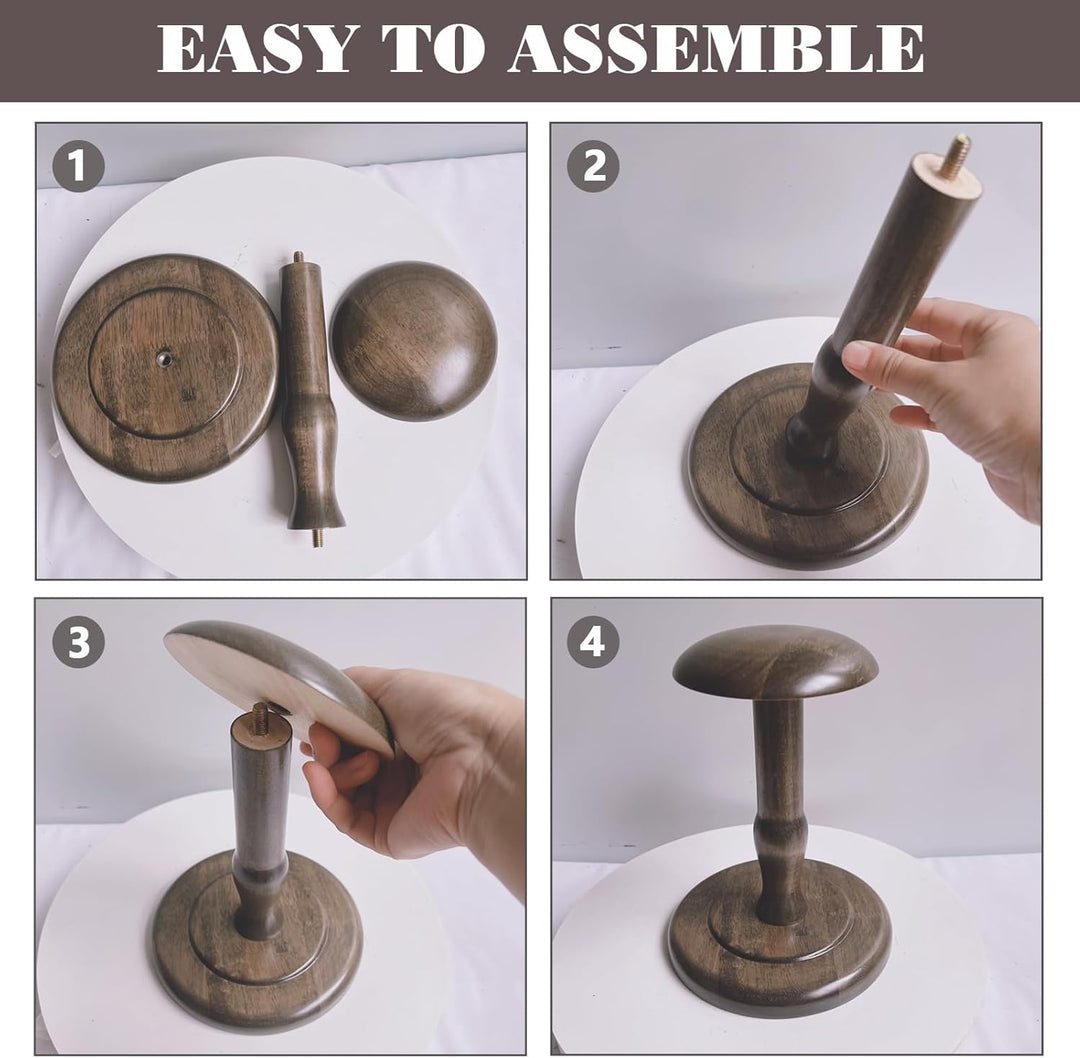 EASY TO ASSEMBLE

1

2

3

4