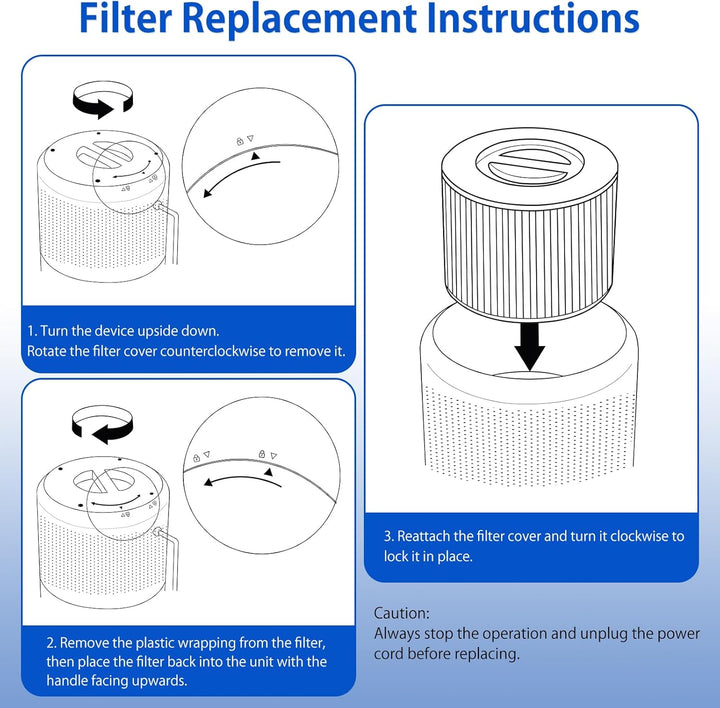 Filter Replacement Instructions

1. Turn the device upside down.
Rotate the filter cover counterclockwise to remove it.

2. Remove the plastic wrapping from the filter, then place the filter back into the unit with the handle facing upwards.

3. Reattach the filter cover and turn it clockwise to lock it in place.

Caution:
Always stop the operation and unplug the power cord before replacing.