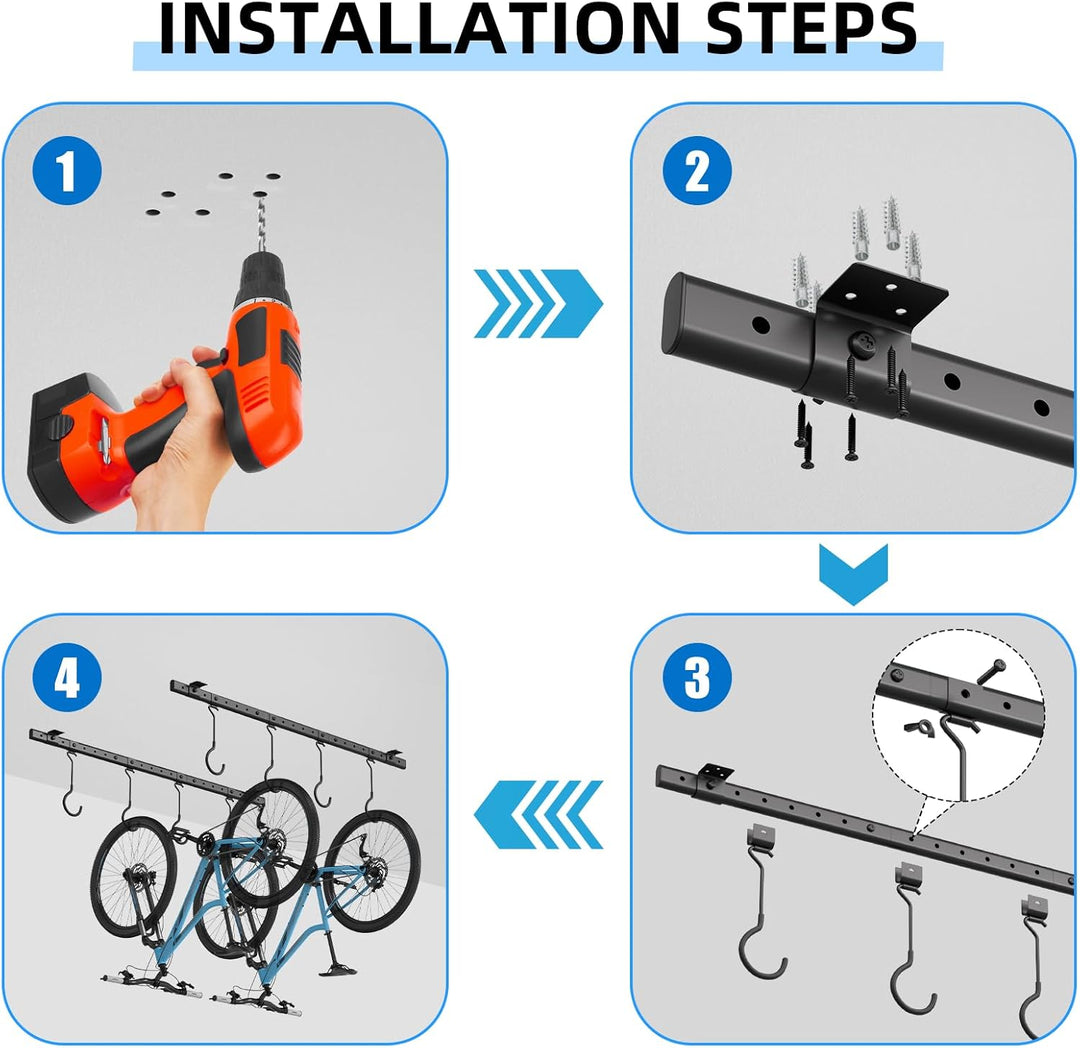 INSTALLATION STEPS

1

2

3

4