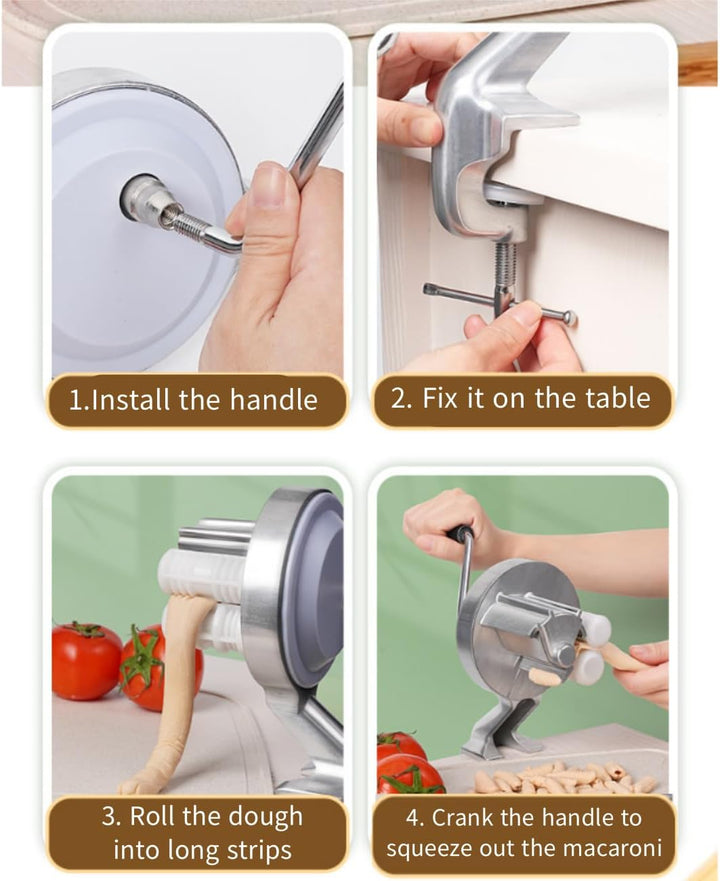 1.Install the handle

2. Fix it on the table

3. Roll the dough into long strips

4. Crank the handle to squeeze out the macaroni