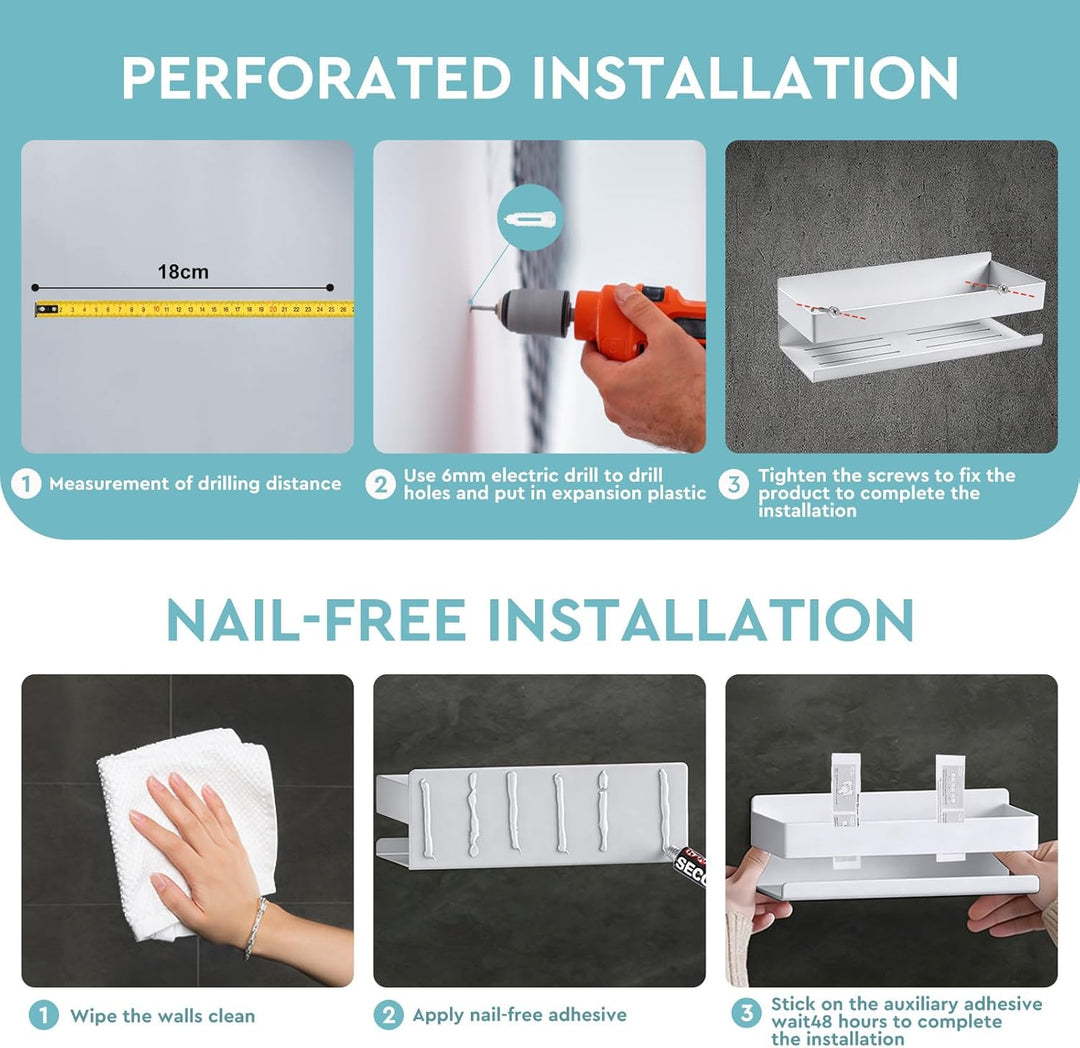 PERFORATED INSTALLATION

18cm

1 Measurement of drilling distance

2 Use 6mm electric drill to drill holes and put in expansion plastic

3 Tighten the screws to fix the product to complete the installation

NAIL-FREE INSTALLATION

1 Wipe the walls clean

2 Apply nail-free adhesive

3 Stick on the auxiliary adhesive wait48 hours to complete the installation