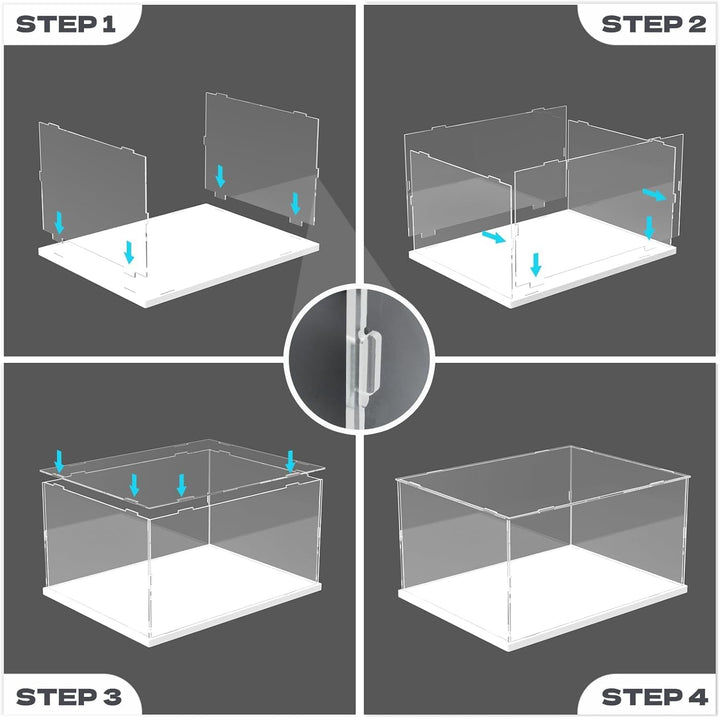 STEP 1

STEP 2

STEP 3

STEP 4