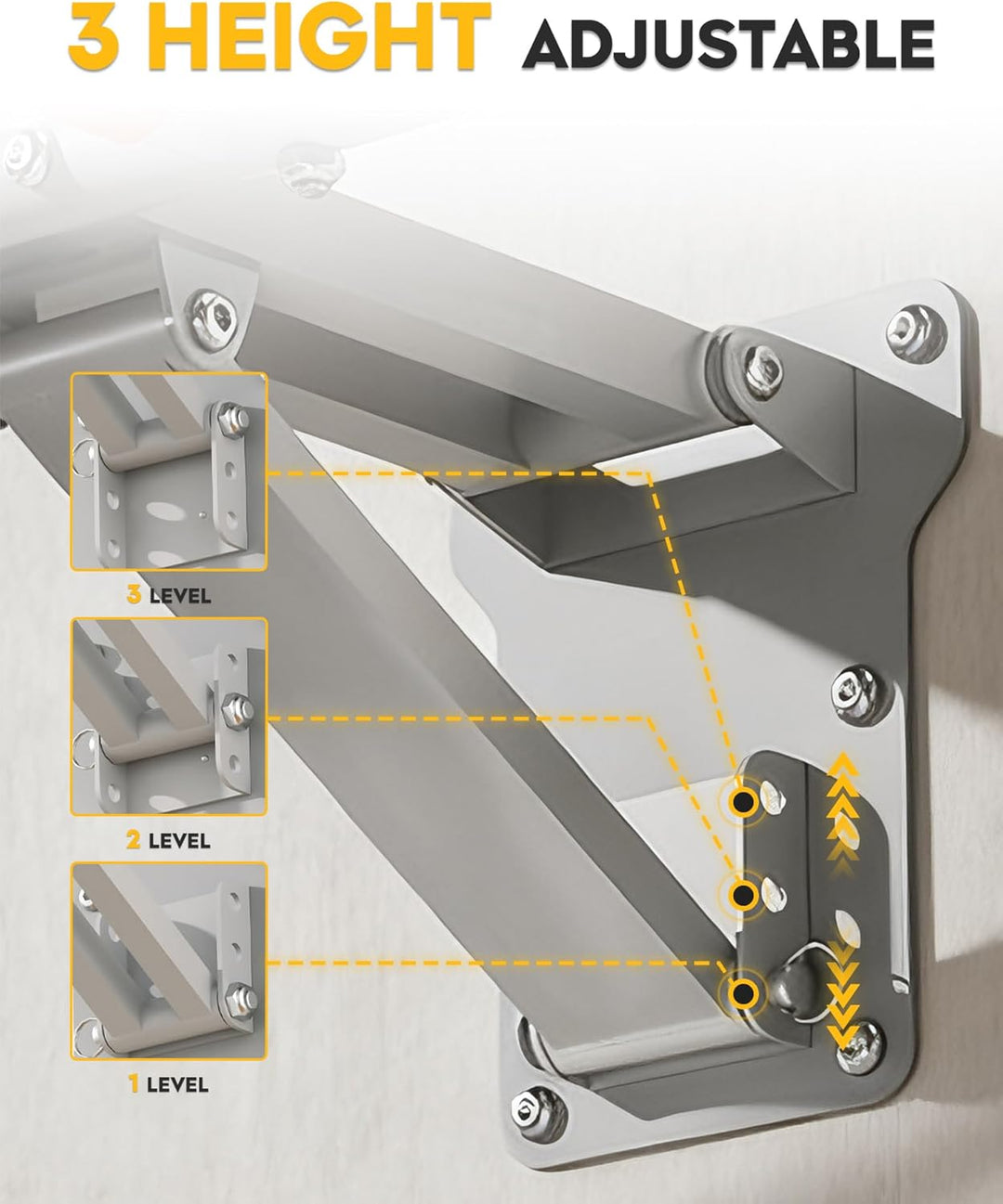 3 HEIGHT ADJUSTABLE

3 LEVEL

2 LEVEL

1 LEVEL