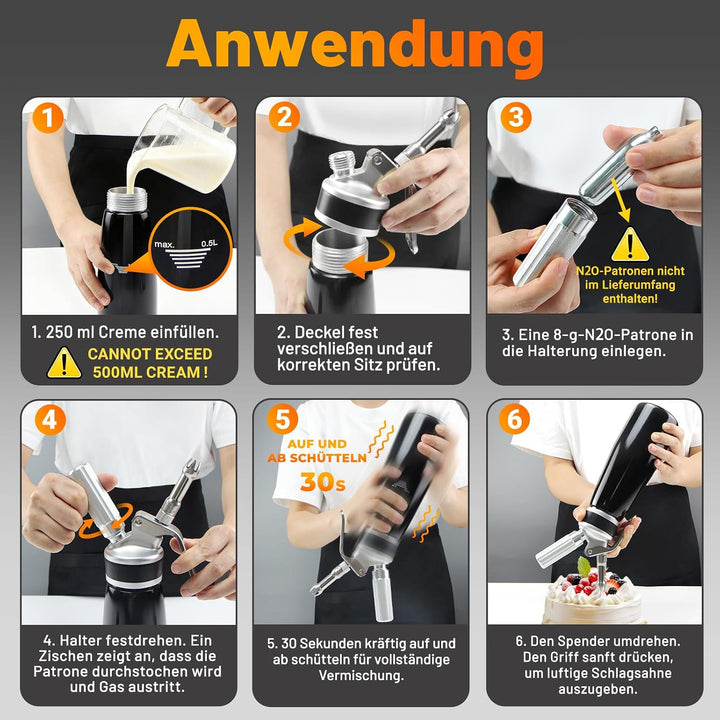 Anwendung

1

max.
0.5L

1. 250 ml Creme einfüllen.

CANNOT EXCEED 500ML CREAM !

2

2. Deckel fest verschließen und auf korrekten Sitz prüfen.

3

N2O-Patronen nicht im Lieferumfang enthalten!

3. Eine 8-g-N2O-Patrone in die Halterung einlegen.

4

4. Halter festdrehen. Ein Zischen zeigt an, dass die Patrone durchstochen wird und Gas austritt.

5

AUF UND AB SCHÜTTELN

30s

5. 30 Sekunden kräftig auf und ab schütteln für vollständige Vermischung.

6

6. Den Spender umdrehen. Den Griff sanft drücken, um luftige Schlagsahne auszugeben.