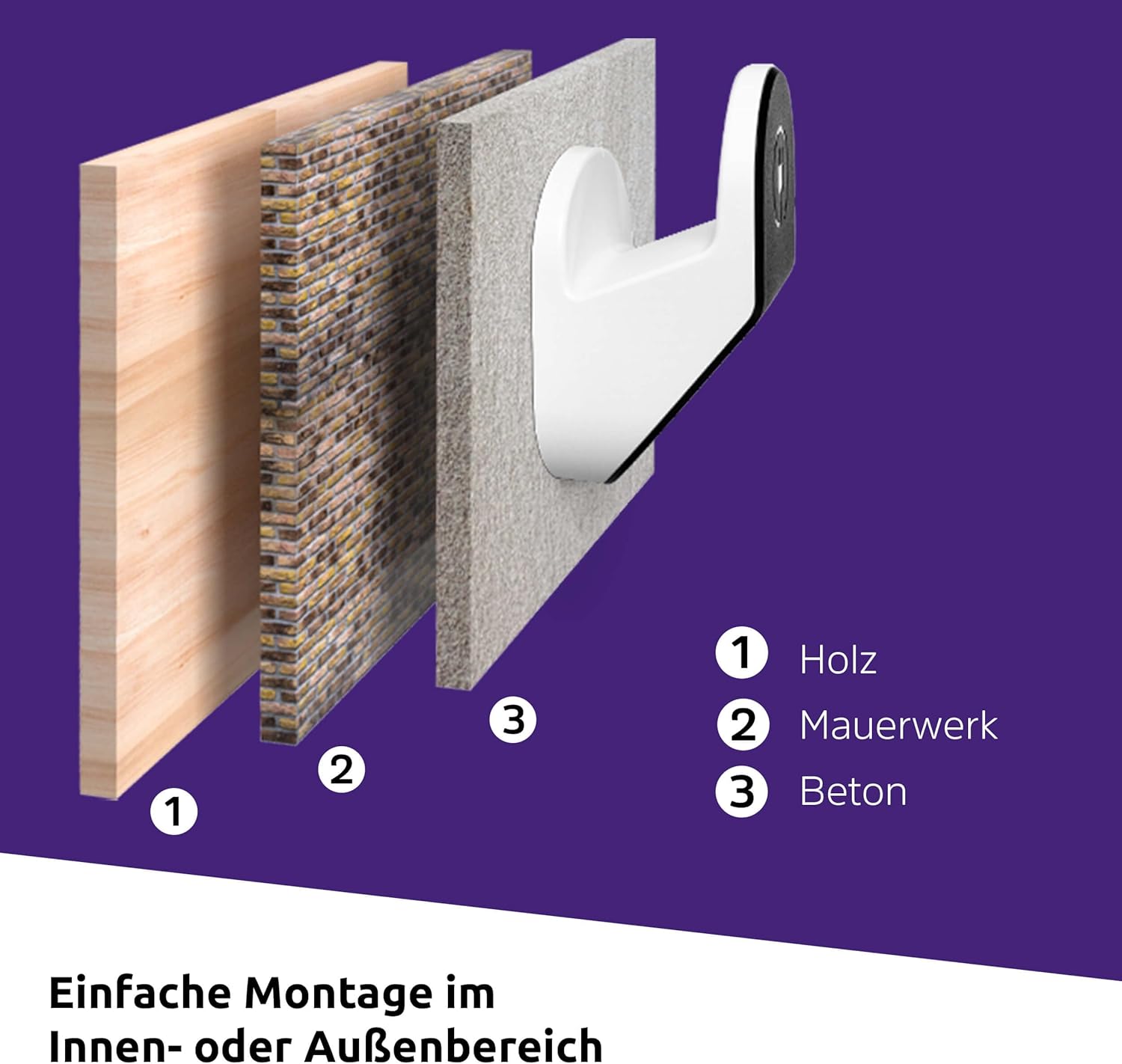 3

2

1

1 Holz
2 Mauerwerk
3 Beton

Einfache Montage im Innen- oder Außenbereich