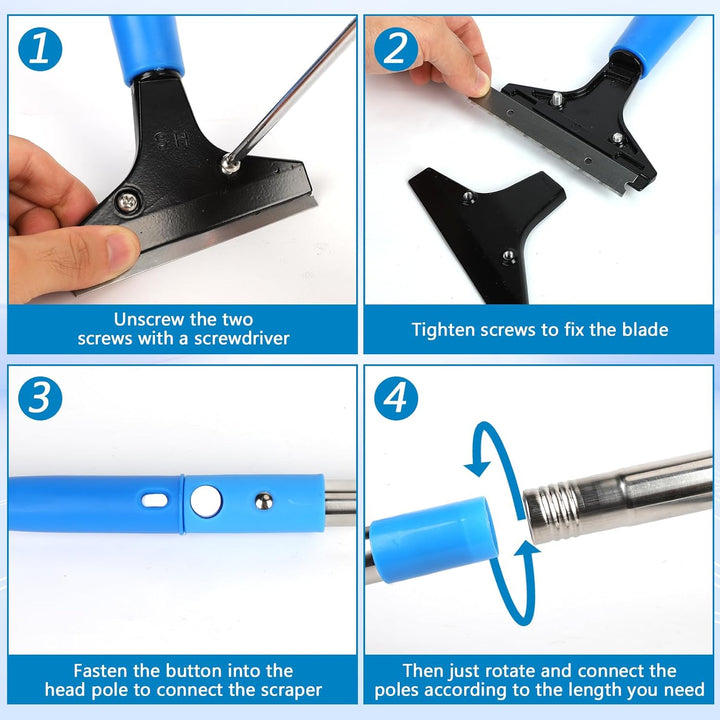 1

SH

Unscrew the two screws with a screwdriver

2

Tighten screws to fix the blade

3

Fasten the button into the head pole to connect the scraper

4

Then just rotate and connect the poles according to the length you need