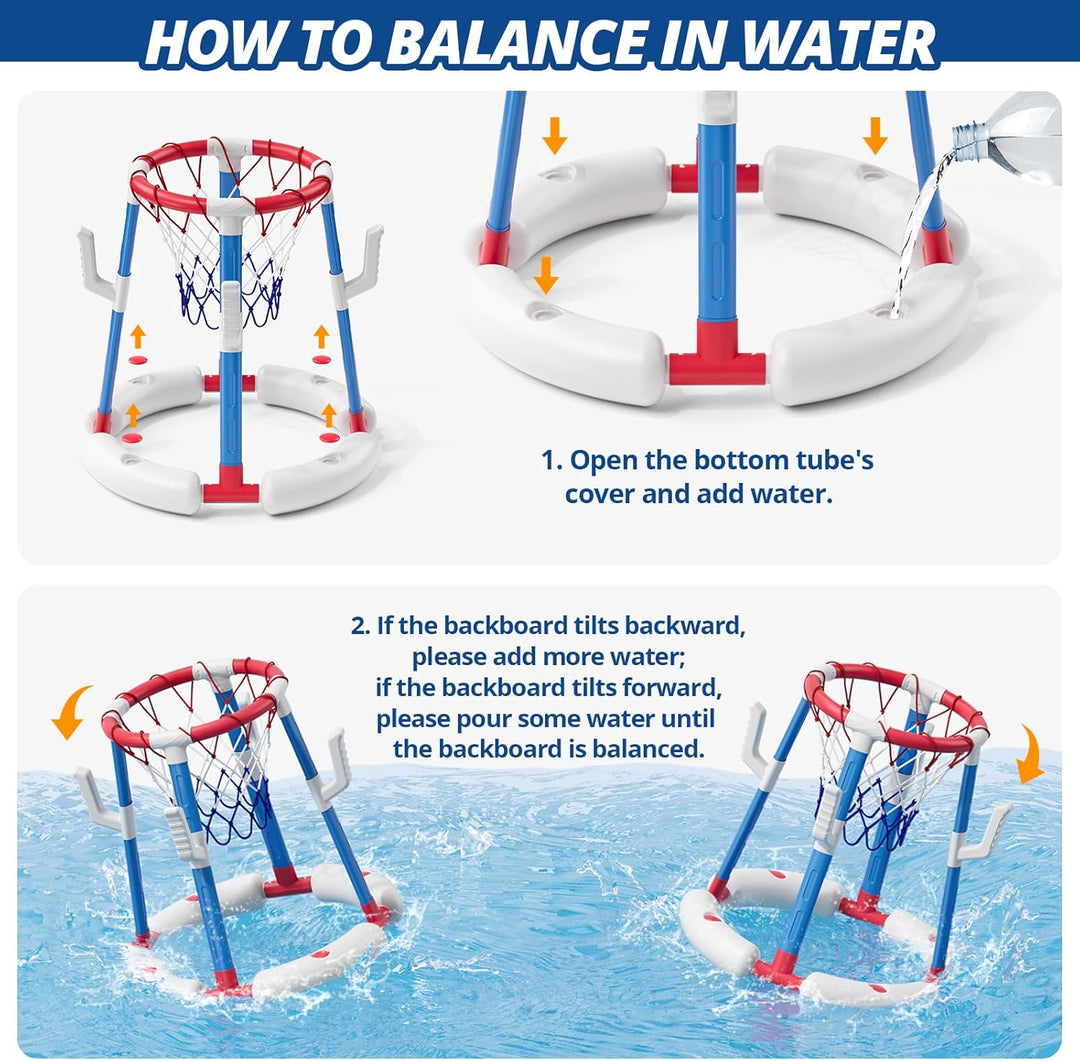 HOW TO BALANCE IN WATER

1. Open the bottom tube's cover and add water.

2. If the backboard tilts backward, please add more water; if the backboard tilts forward, please pour some water until the backboard is balanced.