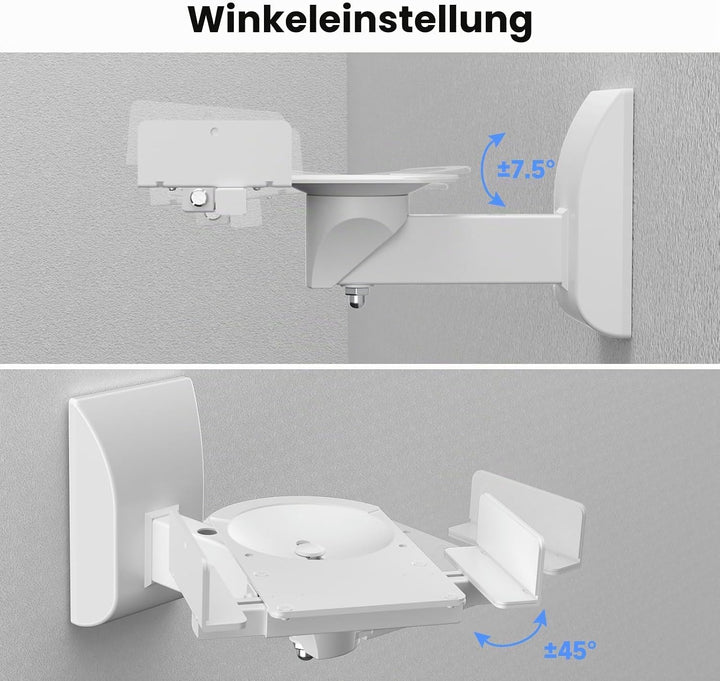 Winkeleinstellung

±7.5°

±45°