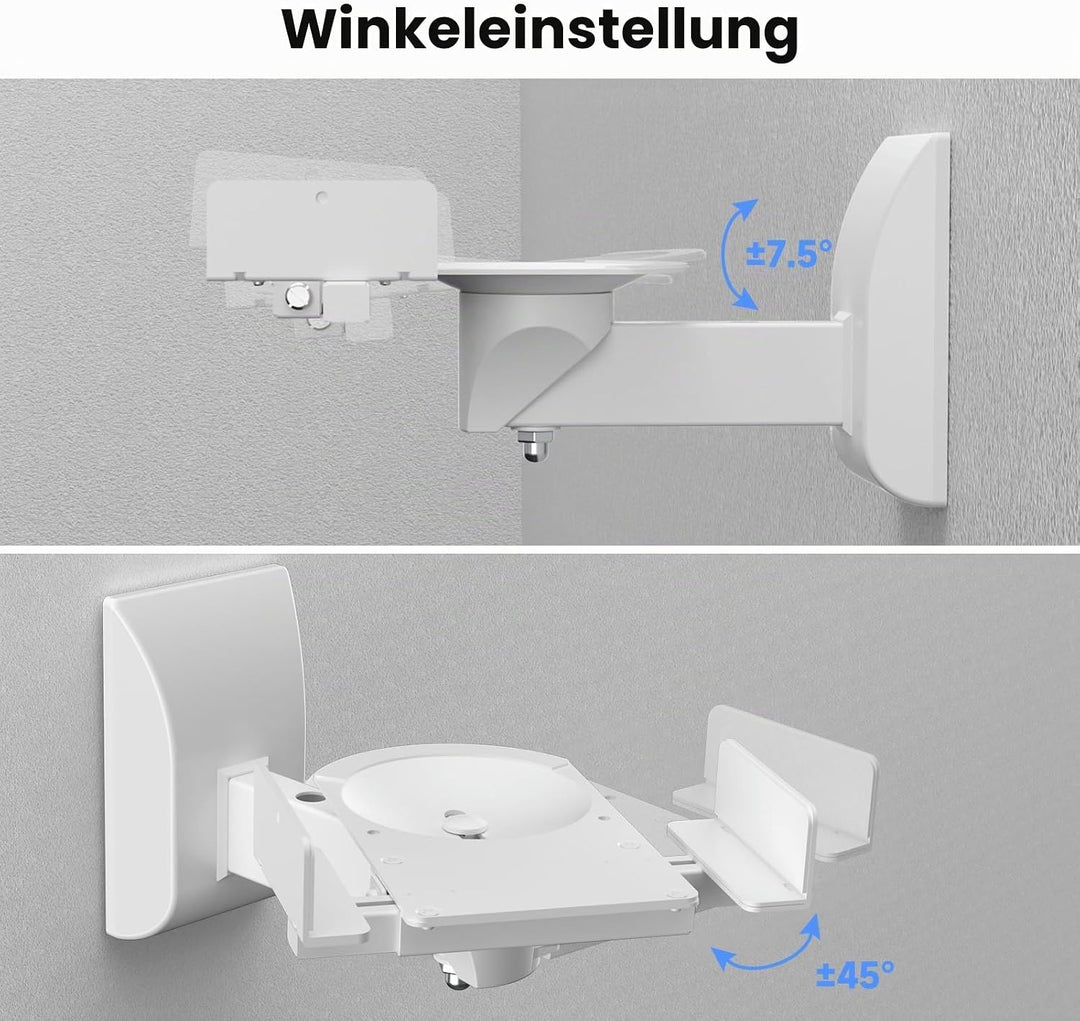 Winkeleinstellung

±7.5°

±45°