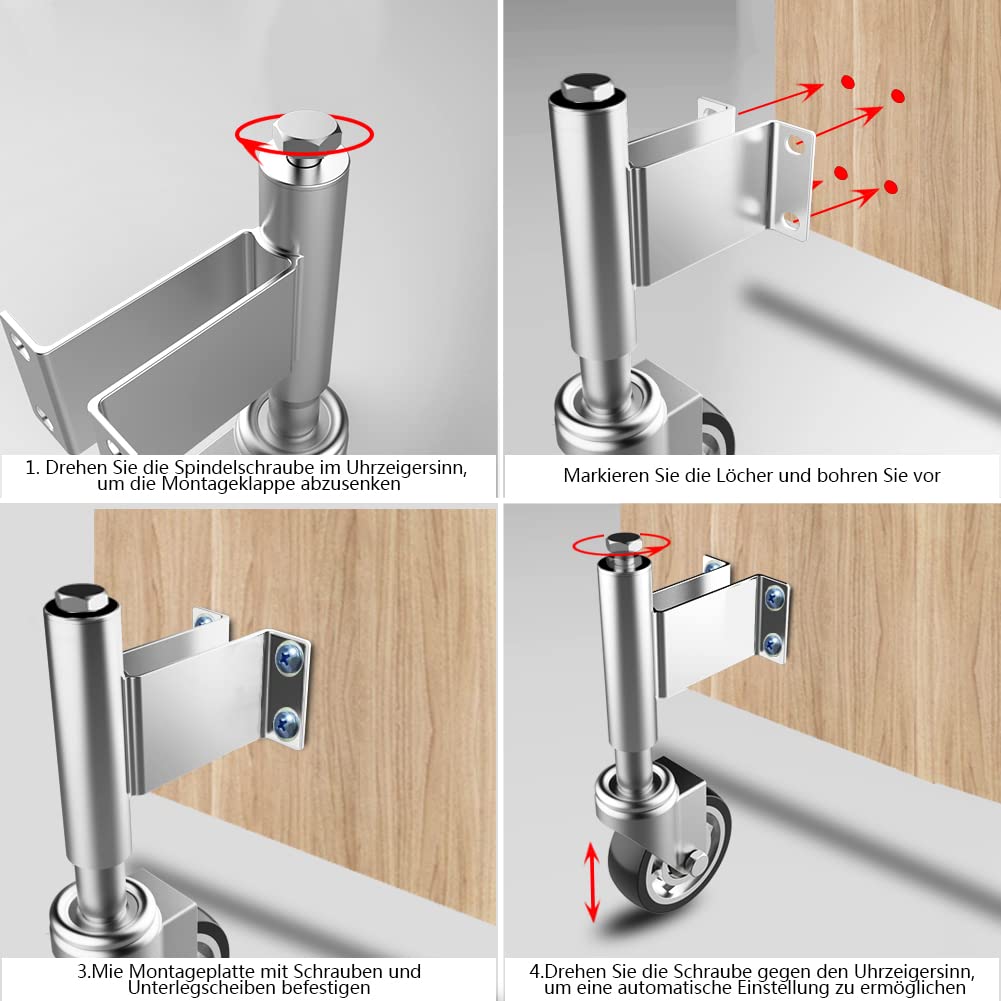 1. Drehen Sie die Spindelschraube im Uhrzeigersinn, um die Montageklappe abzusenken

Markieren Sie die Löcher und bohren Sie vor

3.Mie Montageplatte mit Schrauben und Unterlegscheiben befestigen

4.Drehen Sie die Schraube gegen den Uhrzeigersinn, um eine automatische Einstellung zu ermöglichen