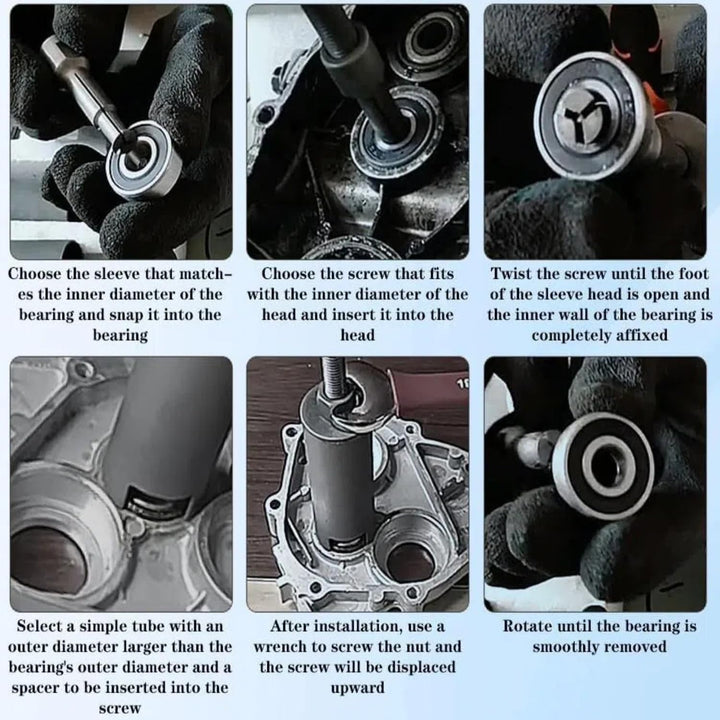 Choose the sleeve that matches the inner diameter of the bearing and snap it into the bearing

Choose the screw that fits with the inner diameter of the head and insert it into the head

Twist the screw until the foot of the sleeve head is open and the inner wall of the bearing is completely affixed

Select a simple tube with an outer diameter larger than the bearing's outer diameter and a spacer to be inserted into the screw

After installation, use a wrench to screw the nut and the screw will be displaced upward

Rotate until the bearing is smoothly removed