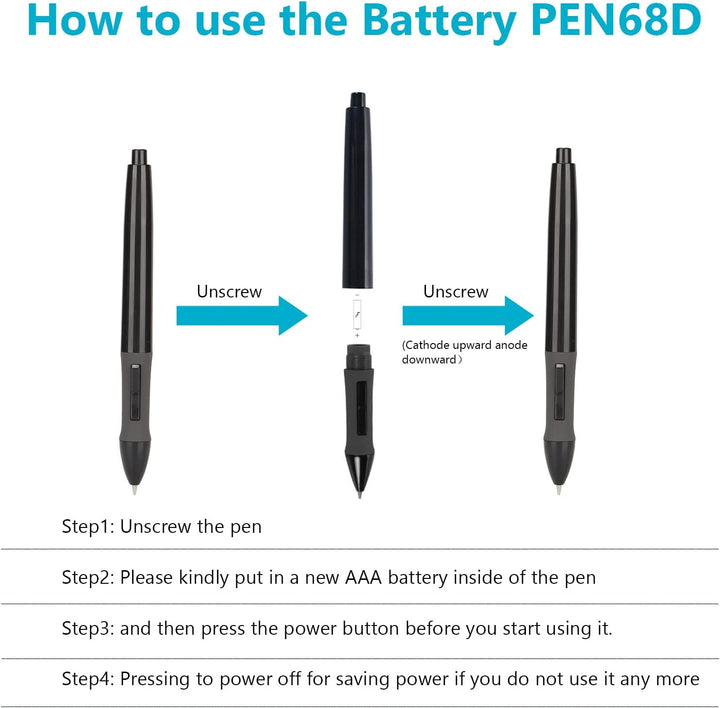 How to use the Battery PEN68D

Unscrew

-
+

Unscrew

(Cathode upward anode downward)

Step1: Unscrew the pen

Step2: Please kindly put in a new AAA battery inside of the pen

Step3: and then press the power button before you start using it.

Step4: Pressing to power off for saving power if you do not use it any more