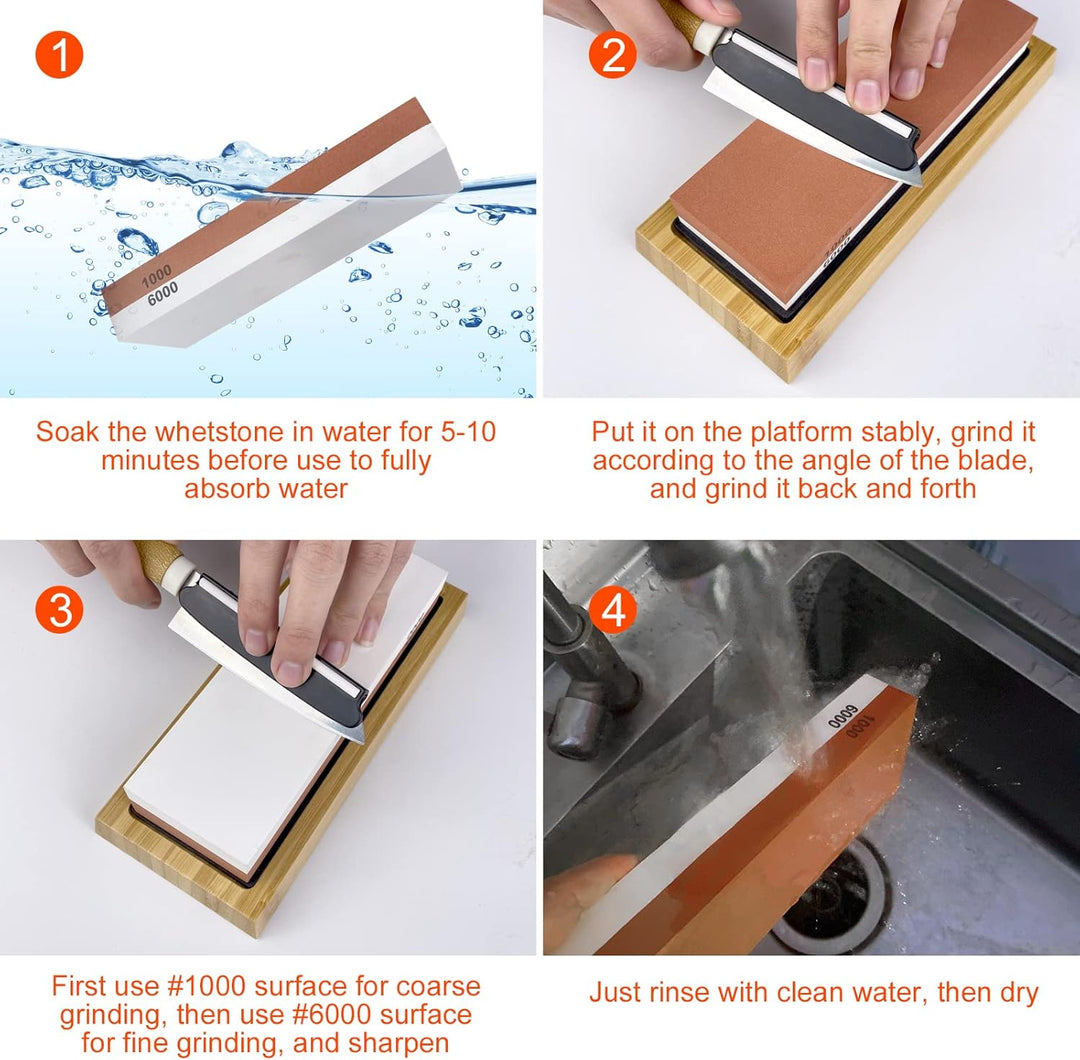 1

1000
6000

Soak the whetstone in water for 5-10 minutes before use to fully absorb water

2

Put it on the platform stably, grind it according to the angle of the blade, and grind it back and forth

3

First use #1000 surface for coarse grinding, then use #6000 surface for fine grinding, and sharpen

4

6000
1000

Just rinse with clean water, then dry