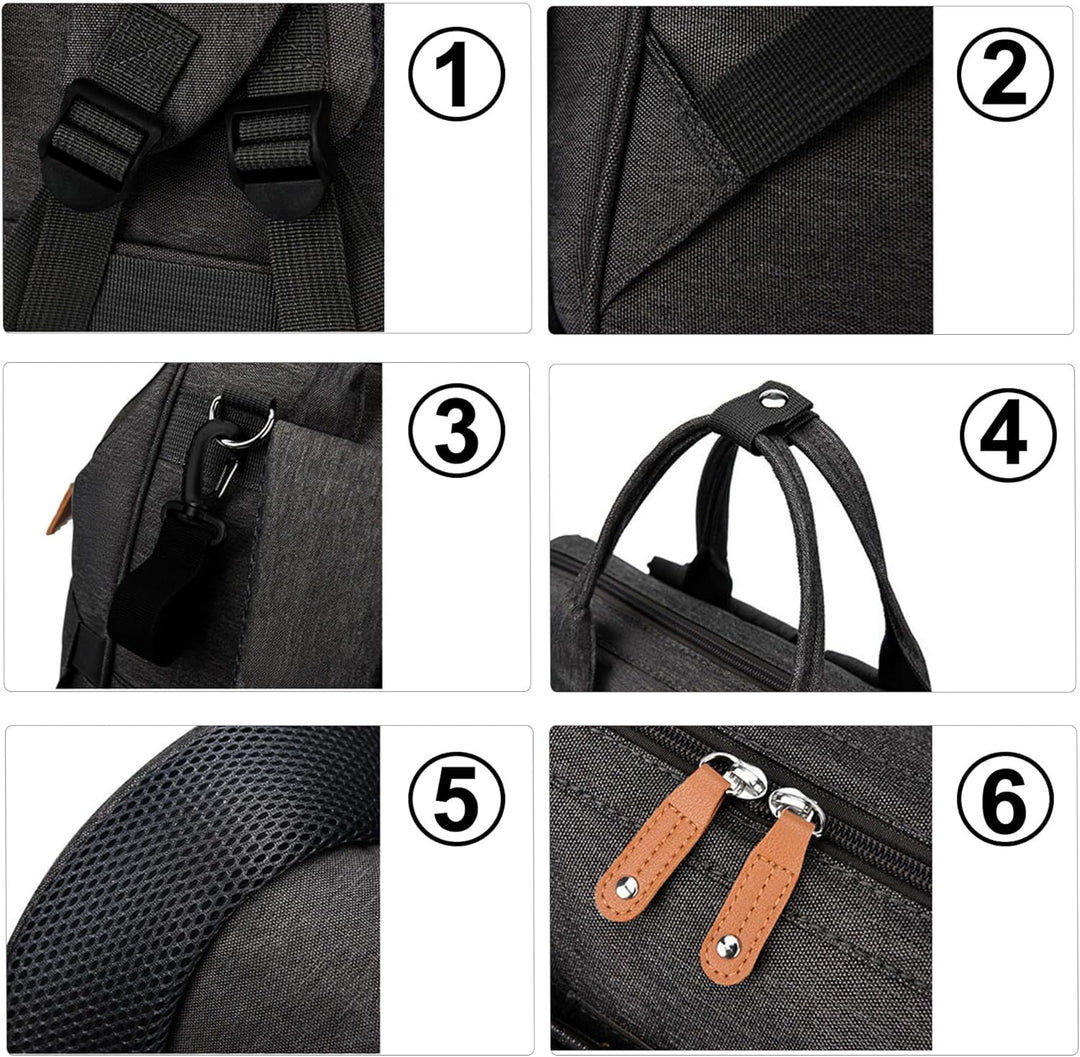 ①
②
③
④
⑤
⑥