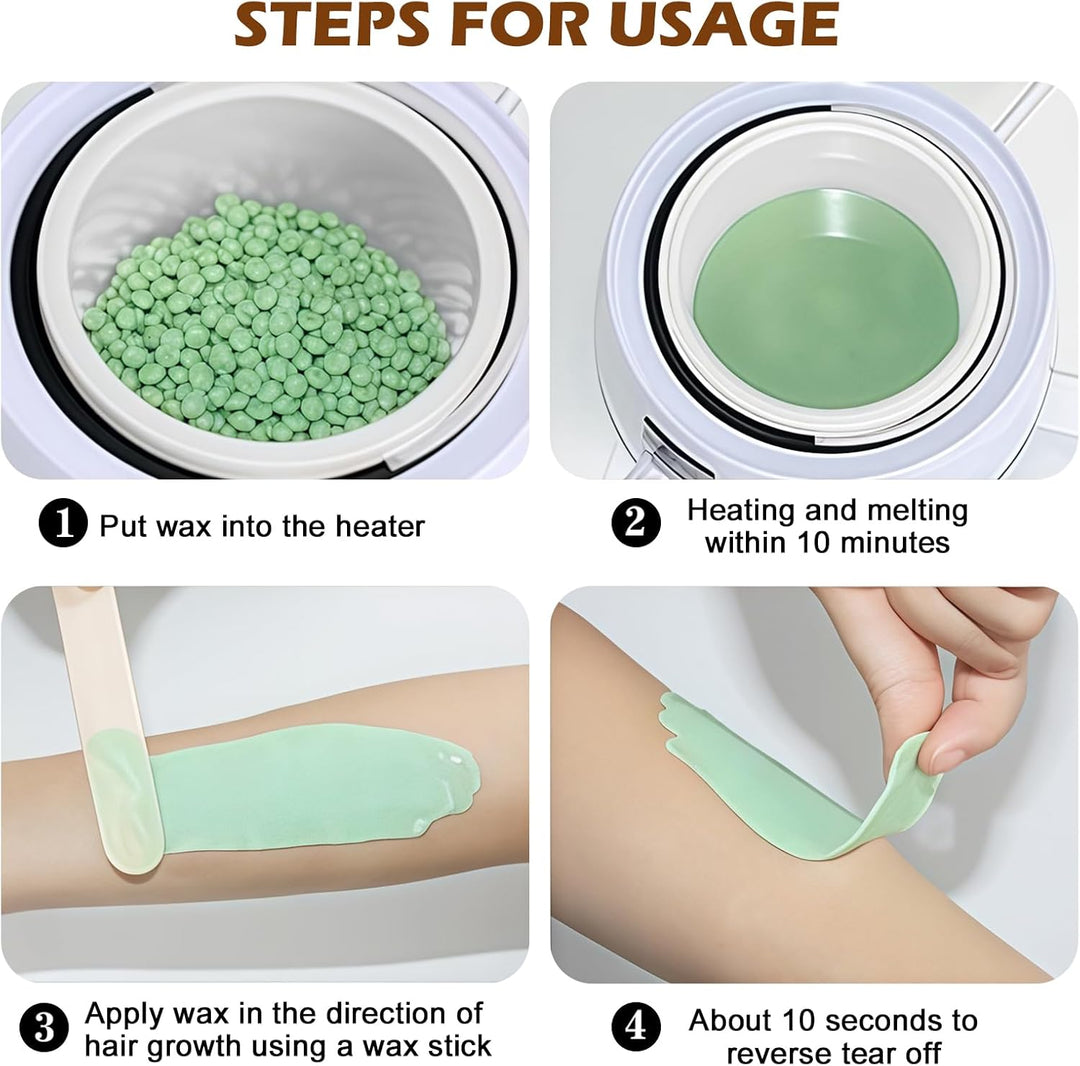 STEPS FOR USAGE

1 Put wax into the heater

2 Heating and melting within 10 minutes

3 Apply wax in the direction of hair growth using a wax stick

4 About 10 seconds to reverse tear off