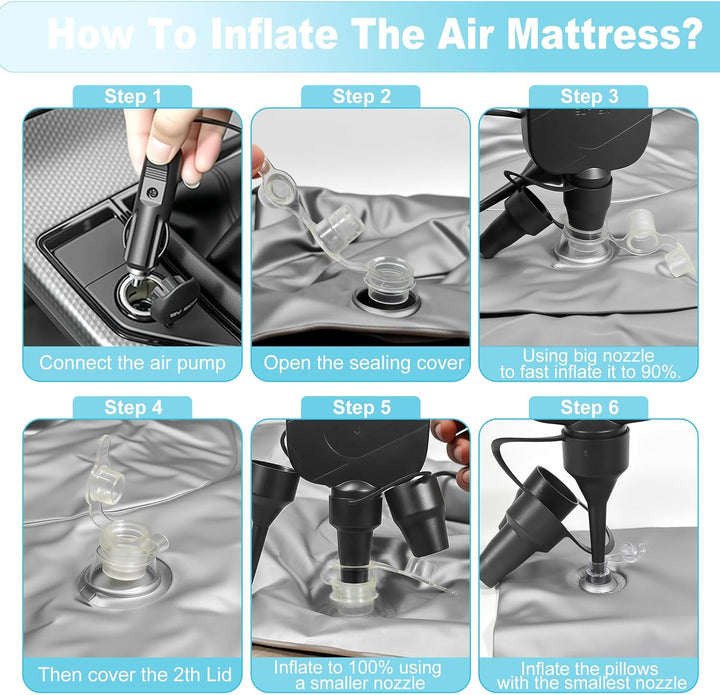 How To Inflate The Air Mattress?

Step 1

Connect the air pump

Step 2

Open the sealing cover

Step 3

Using big nozzle to fast inflate it to 90%.

Step 4

Then cover the 2th Lid

Step 5

Inflate to 100% using a smaller nozzle

Step 6

Inflate the pillows with the smallest nozzle