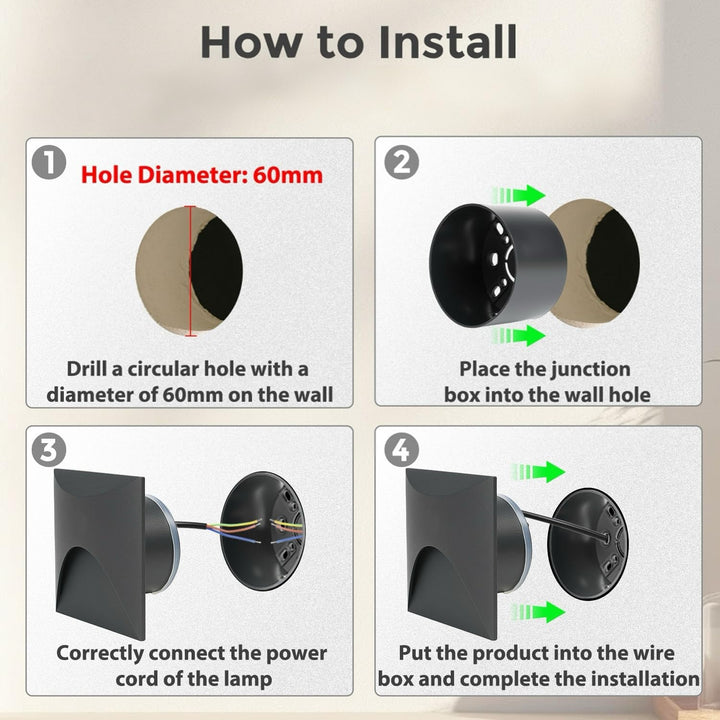 How to Install

1
Hole Diameter: 60mm

Drill a circular hole with a diameter of 60mm on the wall

2

Place the junction box into the wall hole

3

Correctly connect the power cord of the lamp

4

Put the product into the wire box and complete the installation