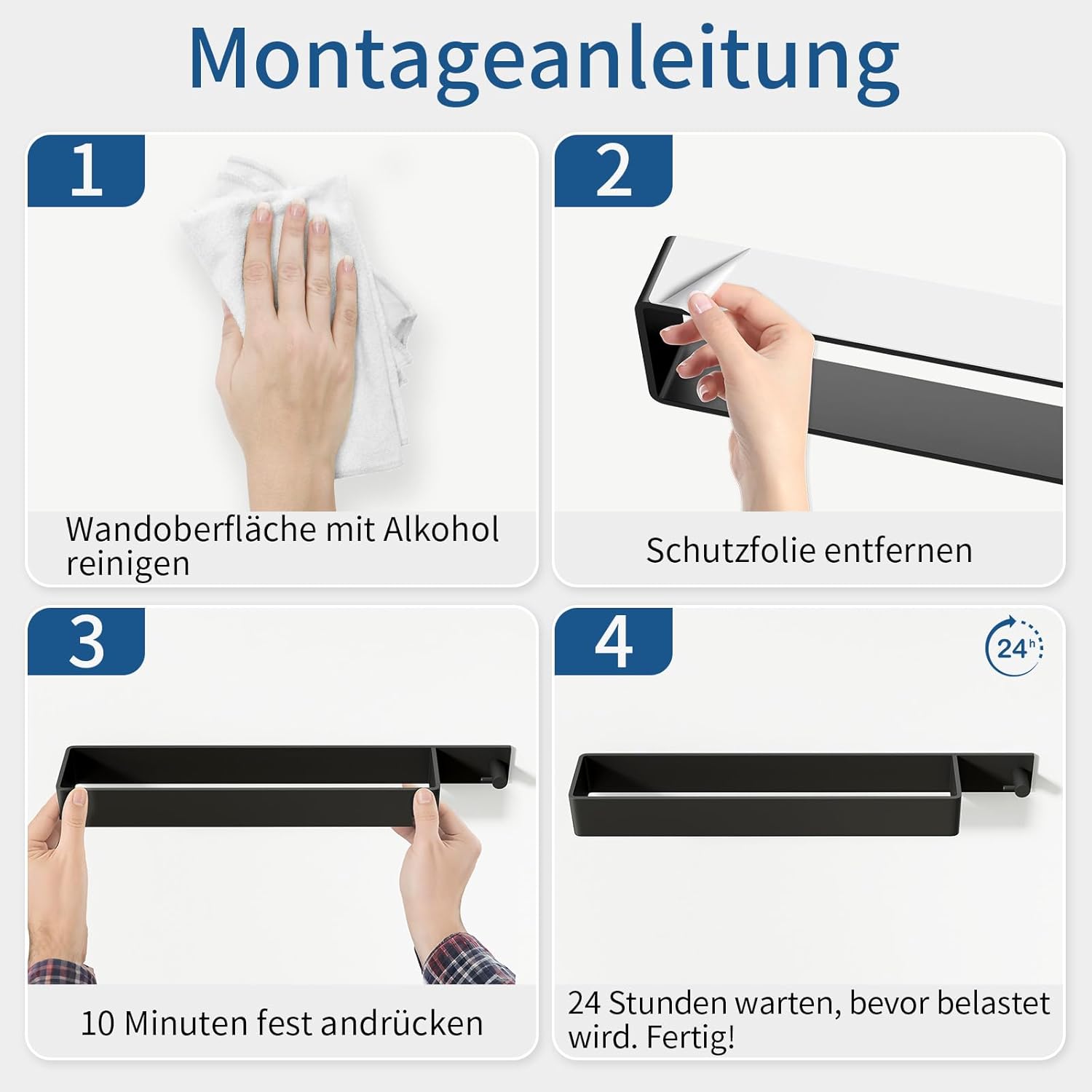 Montageanleitung

1

Wandoberfläche mit Alkohol reinigen

2

Schutzfolie entfernen

3

10 Minuten fest andrücken

4

24h

24 Stunden warten, bevor belastet wird. Fertig!