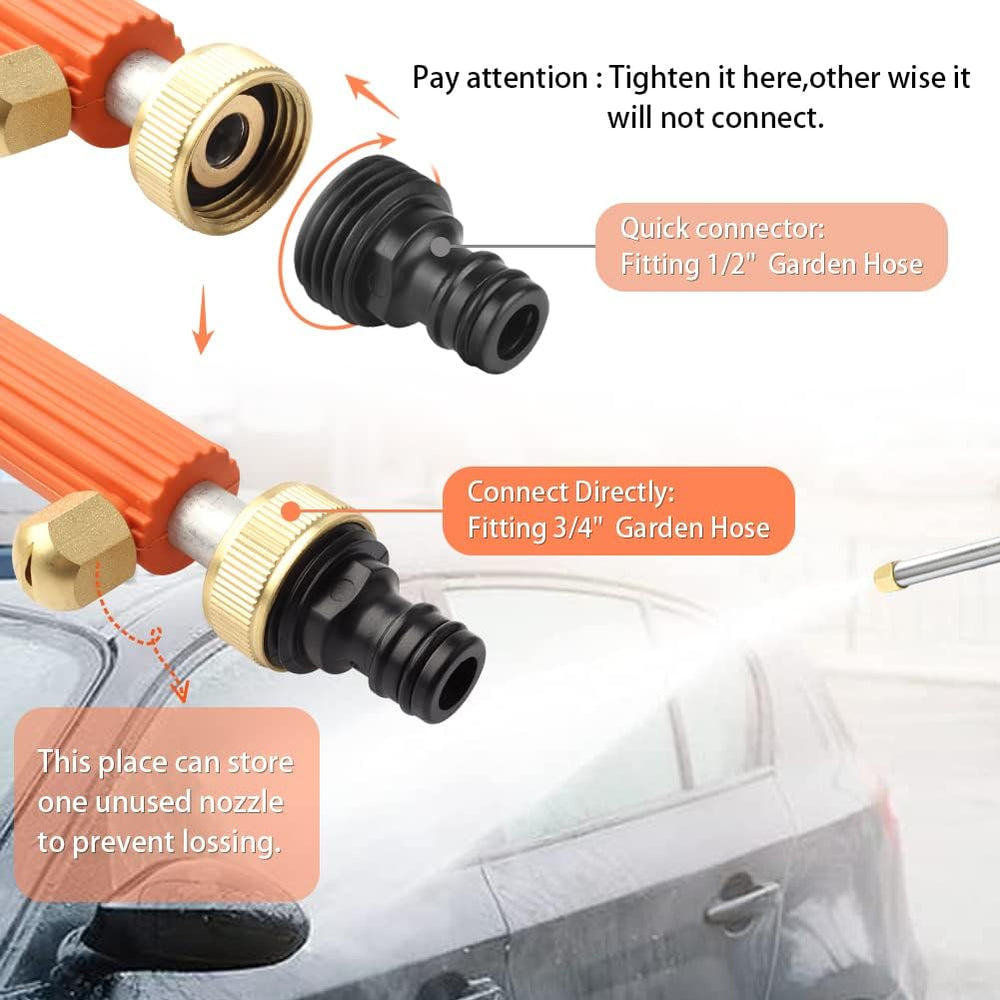 Pay attention : Tighten it here,other wise it will not connect.

Quick connector:
Fitting 1/2"  Garden Hose

Connect Directly:
Fitting 3/4"  Garden Hose

This place can store one unused nozzle to prevent lossing.