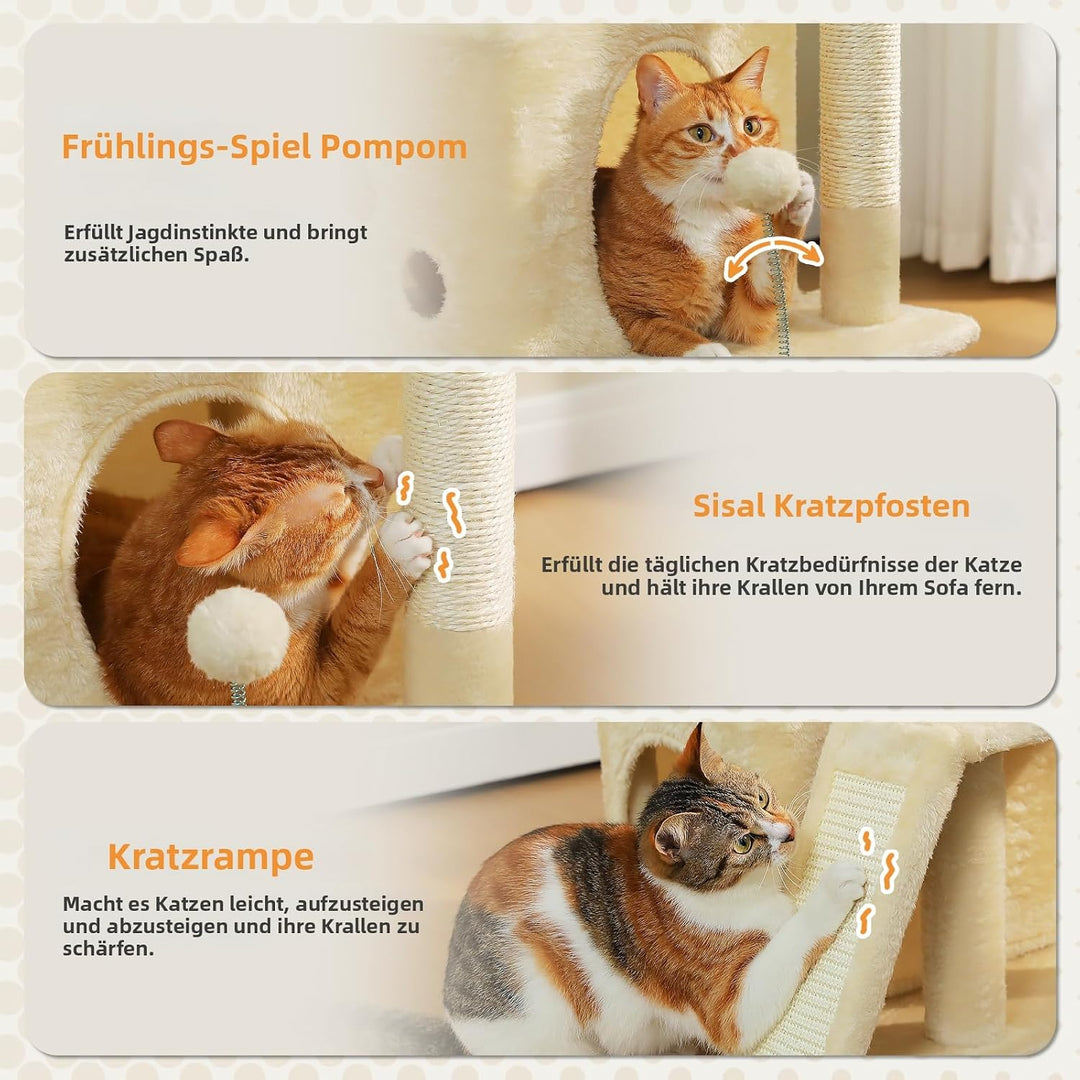 Frühlings-Spiel Pompom

Erfüllt Jagdinstinkte und bringt zusätzlichen Spaß.

Sisal Kratzpfosten

Erfüllt die täglichen Kratzbedürfnisse der Katze und hält ihre Krallen von Ihrem Sofa fern.

Kratzrampe

Macht es Katzen leicht, aufzusteigen und abzusteigen und ihre Krallen zu schärfen.