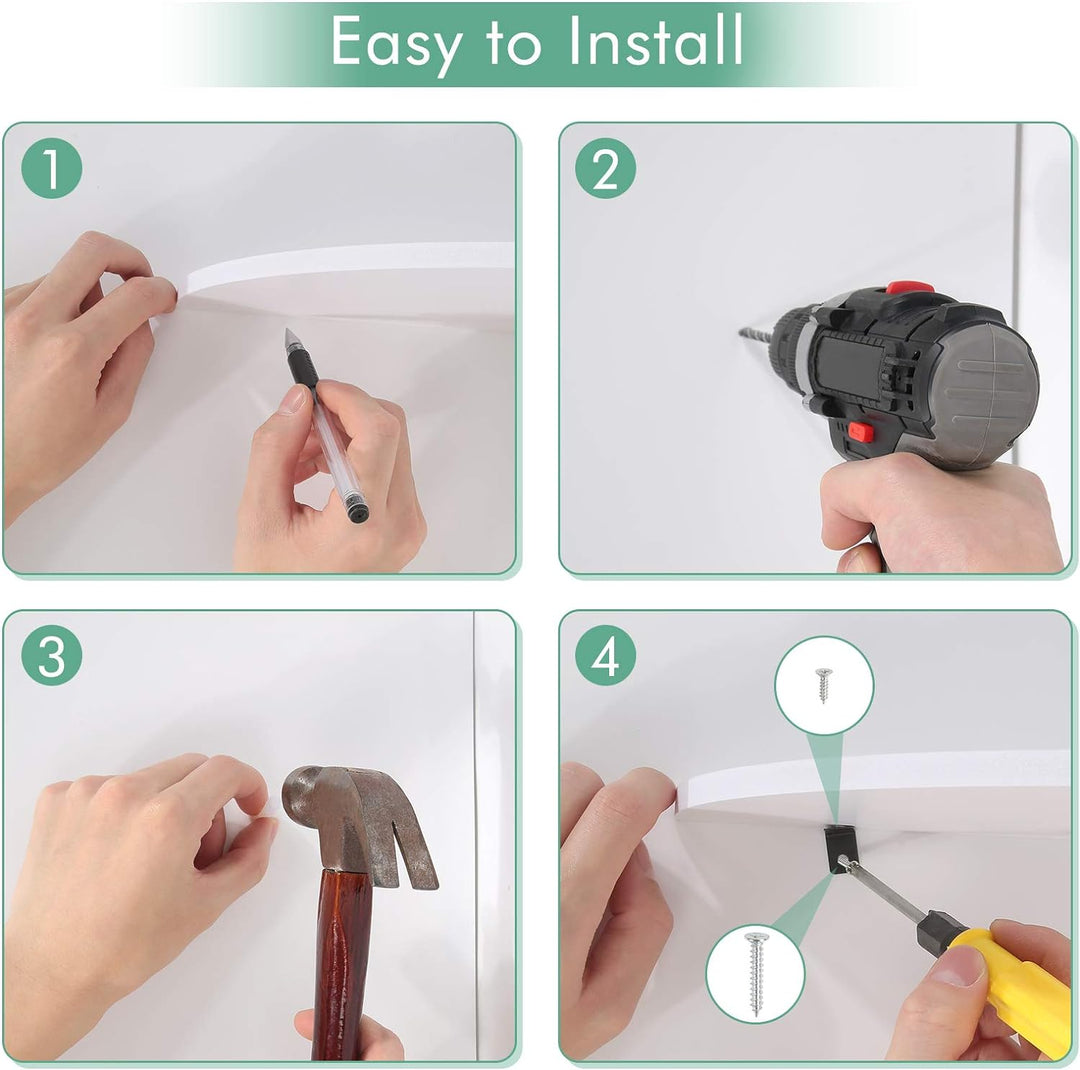 Easy to Install

1

2

3

4