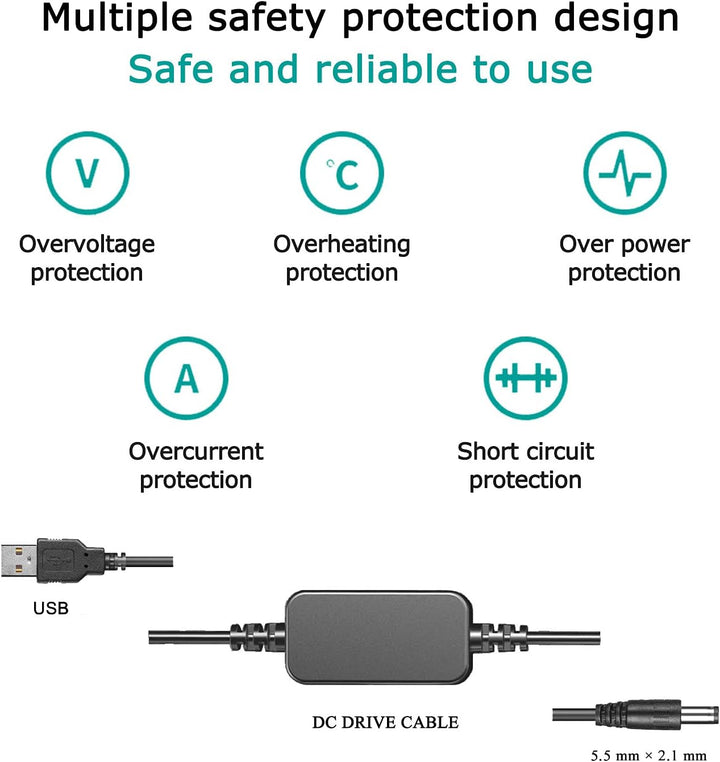 Multiple safety protection design

Safe and reliable to use

V

Overvoltage protection

°C

Overheating protection

Over power protection

A

Overcurrent protection

Short circuit protection

USB

DC DRIVE CABLE

5.5 mm × 2.1 mm