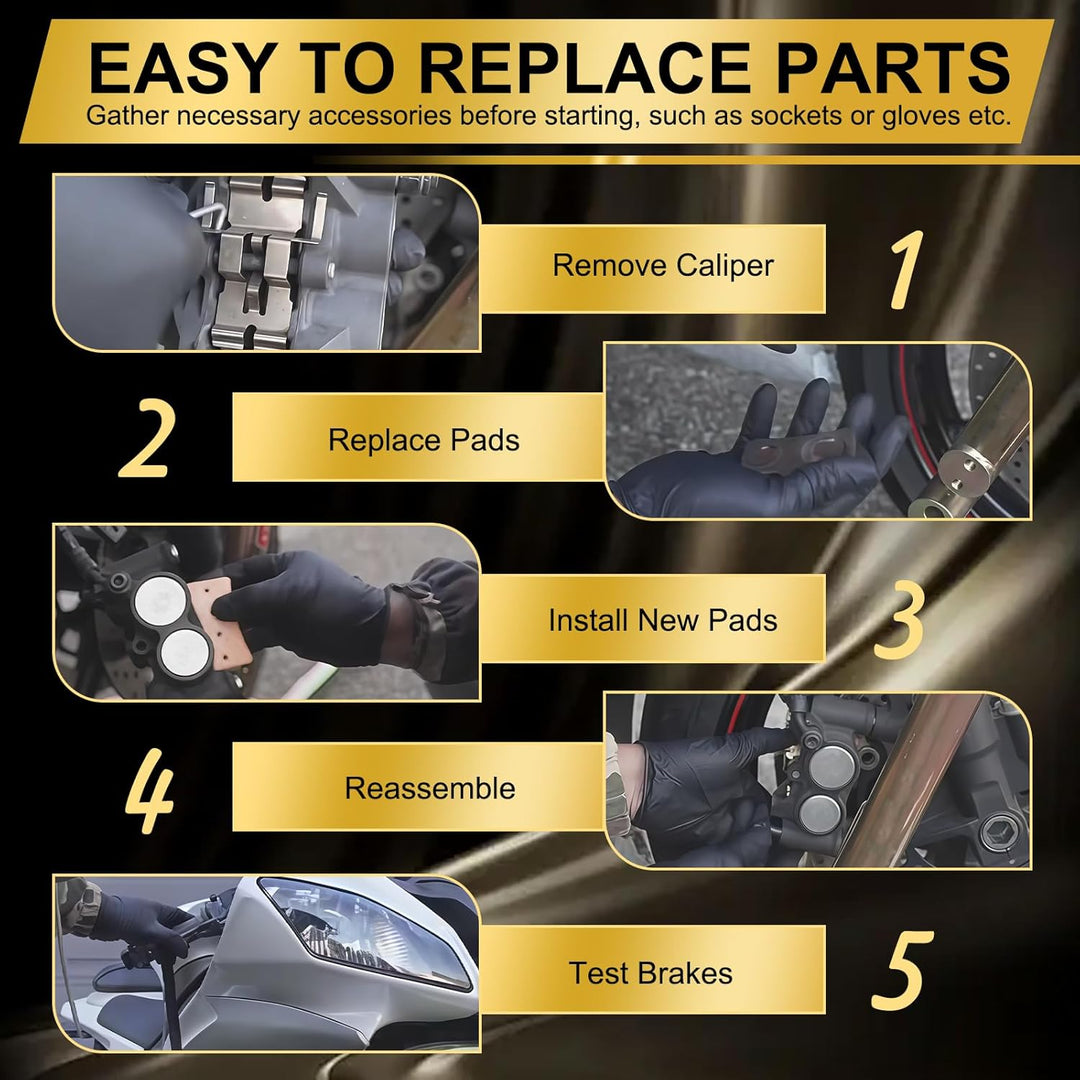 EASY TO REPLACE PARTS
Gather necessary accessories before starting, such as sockets or gloves etc.

Remove Caliper 1

2 Replace Pads

Install New Pads 3

4 Reassemble

Test Brakes 5