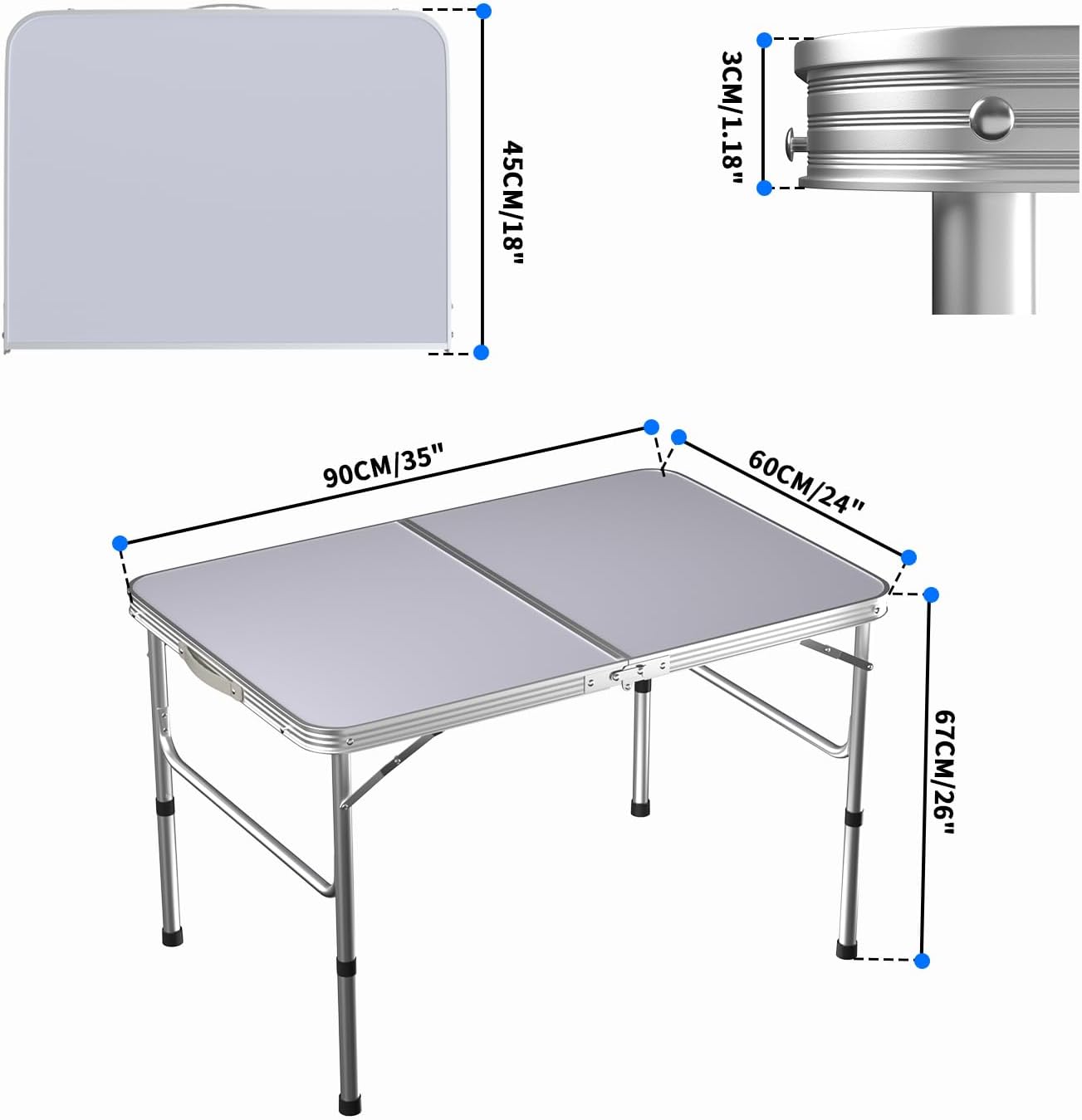 45CM/18"

3CM/1.18"

90CM/35"

60CM/24"

67CM/26"