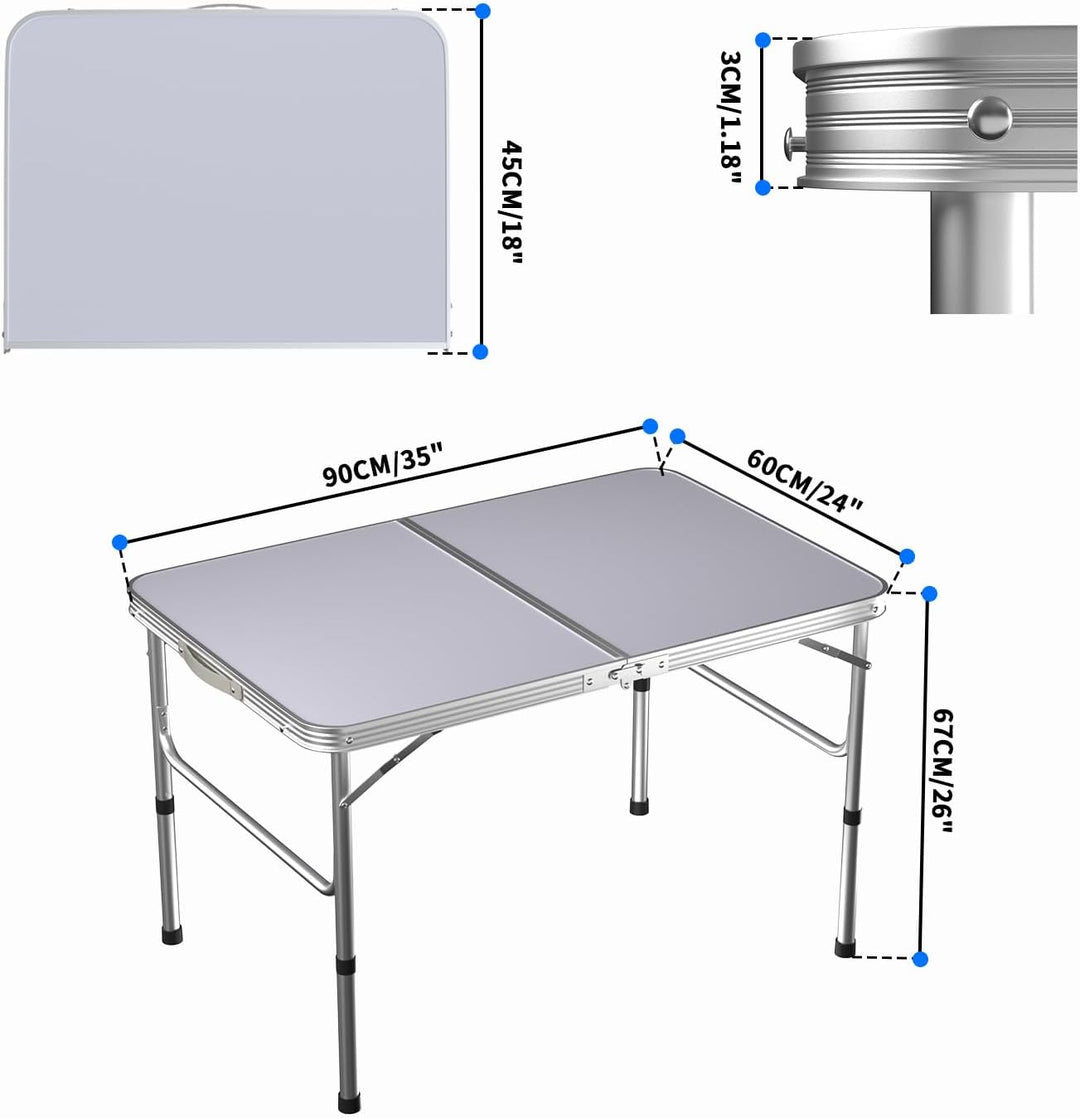 45CM/18"

3CM/1.18"

90CM/35"

60CM/24"

67CM/26"