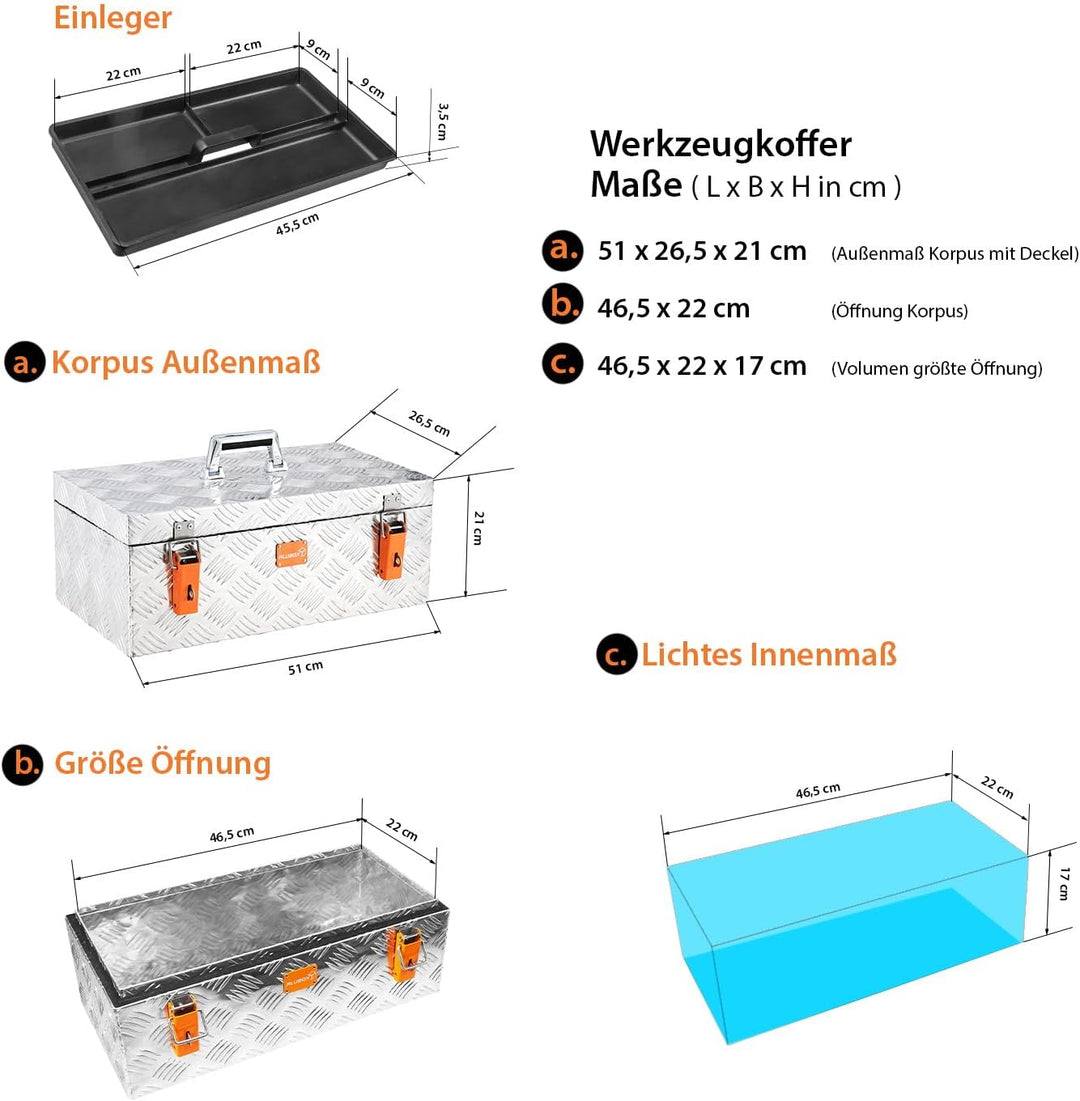 Einleger

22 cm
22 cm
9 cm
9 cm
3,5 cm
45,5 cm

Werkzeugkoffer
Maße ( L x B x H in cm )

a. 51 x 26,5 x 21 cm (Außenmaß Korpus mit Deckel)
b. 46,5 x 22 cm (Öffnung Korpus)
c. 46,5 x 22 x 17 cm (Volumen größte Öffnung)

a. Korpus Außenmaß

26,5 cm
21 cm
51 cm

c. Lichtes Innenmaß

b. Größe Öffnung

46,5 cm
22 cm

46,5 cm
22 cm
17 cm