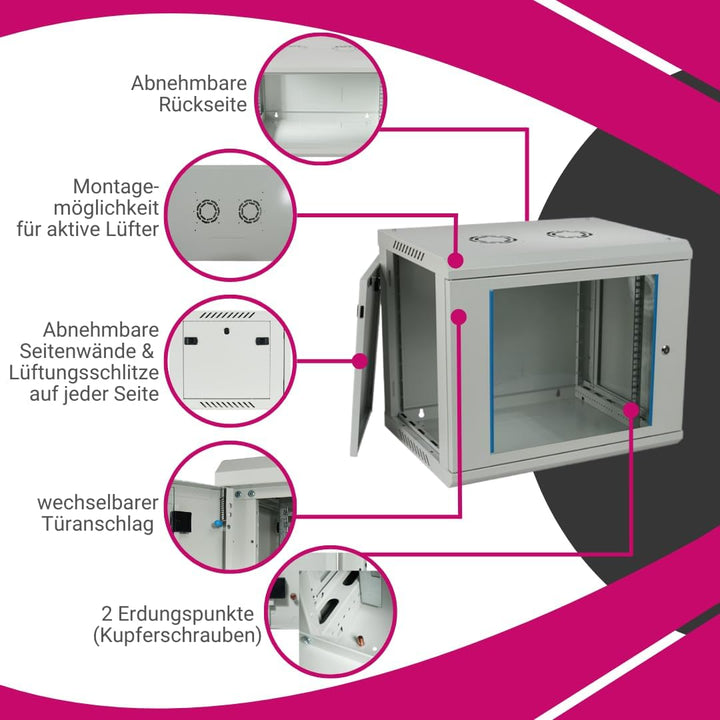 Abnehmbare Rückseite

Montagemöglichkeit für aktive Lüfter

Abnehmbare Seitenwände & Lüftungsschlitze auf jeder Seite

wechselbarer Türanschlag

2 Erdungspunkte (Kupferschrauben)