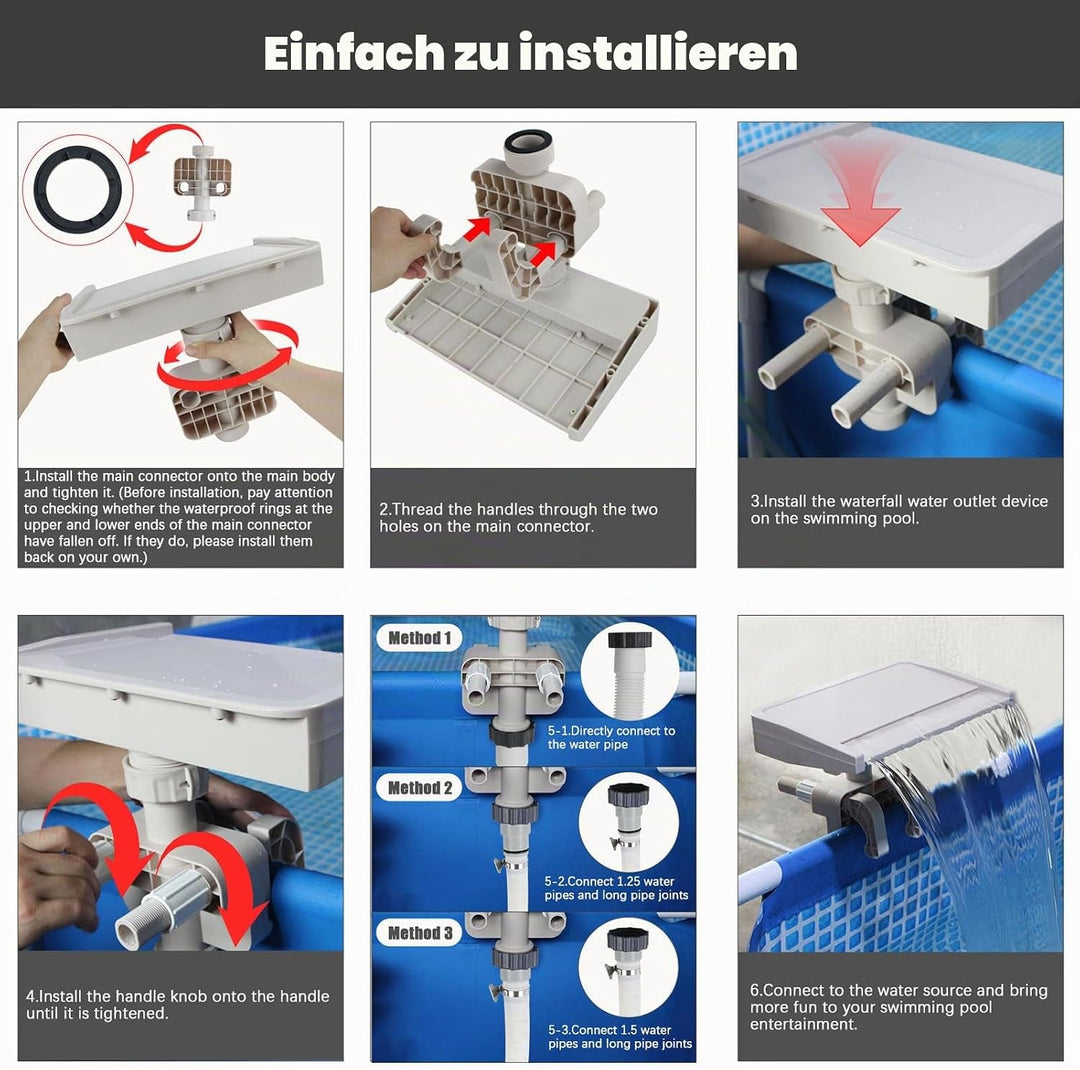 Einfach zu installieren

1.Install the main connector onto the main body and tighten it. (Before installation, pay attention to checking whether the waterproof rings at the upper and lower ends of the main connector have fallen off. If they do, please install them back on your own.)

2.Thread the handles through the two holes on the main connector.

3.Install the waterfall water outlet device on the swimming pool.

4.Install the handle knob onto the handle until it is tightened.

Method 1

5-1.Directly connect to the water pipe

Method 2

5-2.Connect 1.25 water pipes and long pipe joints

Method 3

5-3.Connect 1.5 water pipes and long pipe joints

6.Connect to the water source and bring more fun to your swimming pool entertainment.