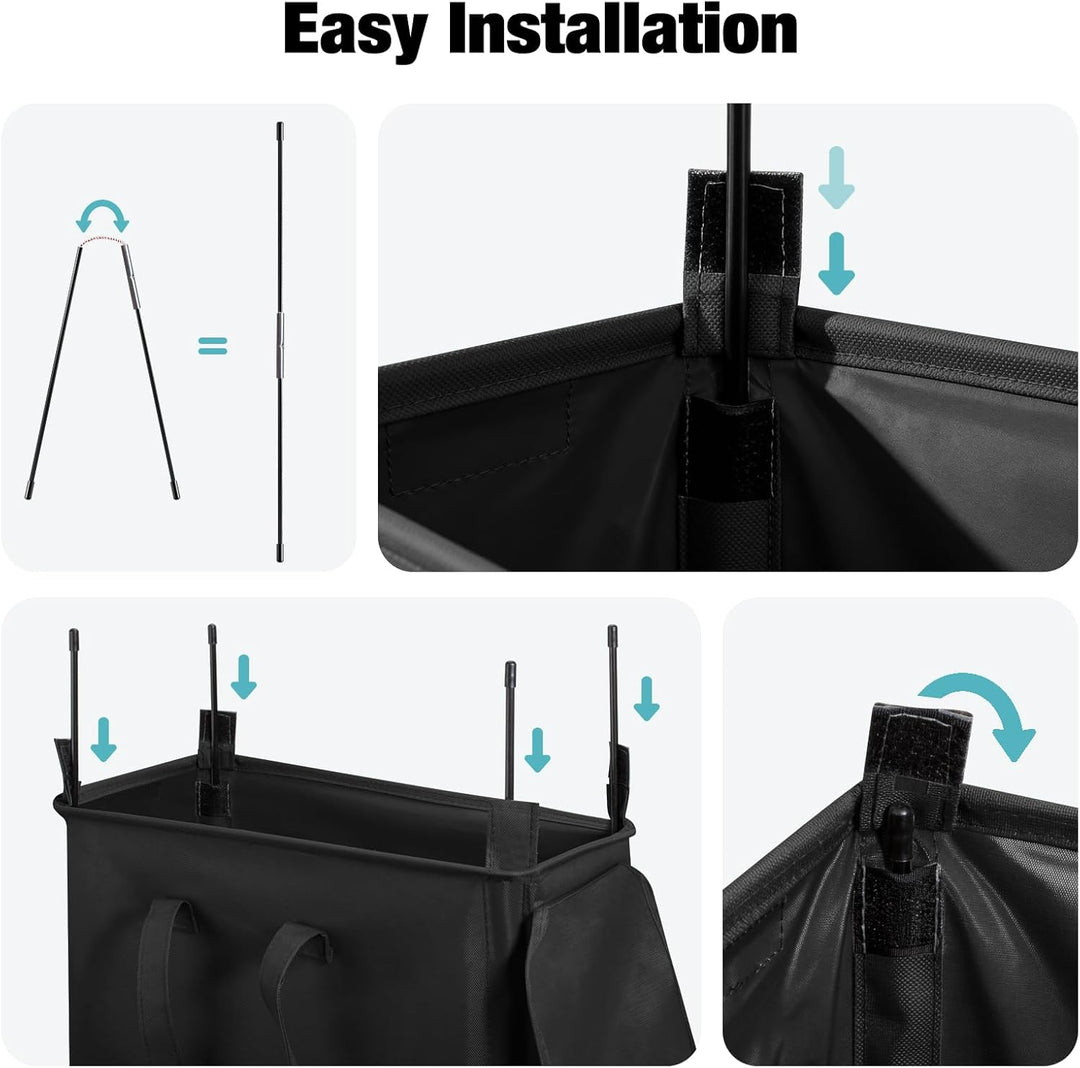 Easy Installation

=