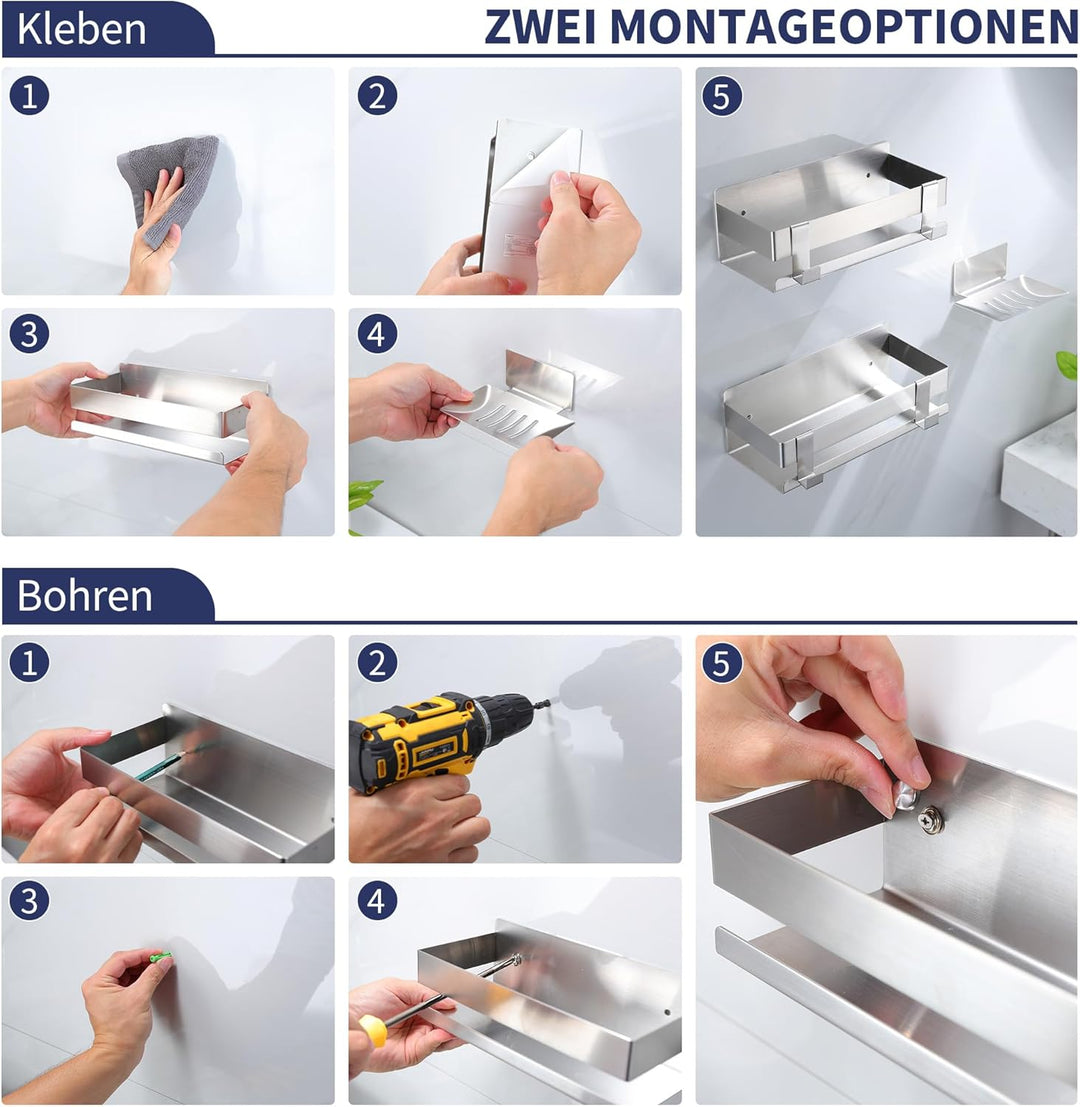 Kleben

ZWEI MONTAGEOPTIONEN

1

2

5

3

4

Bohren

1

2

5

3

4