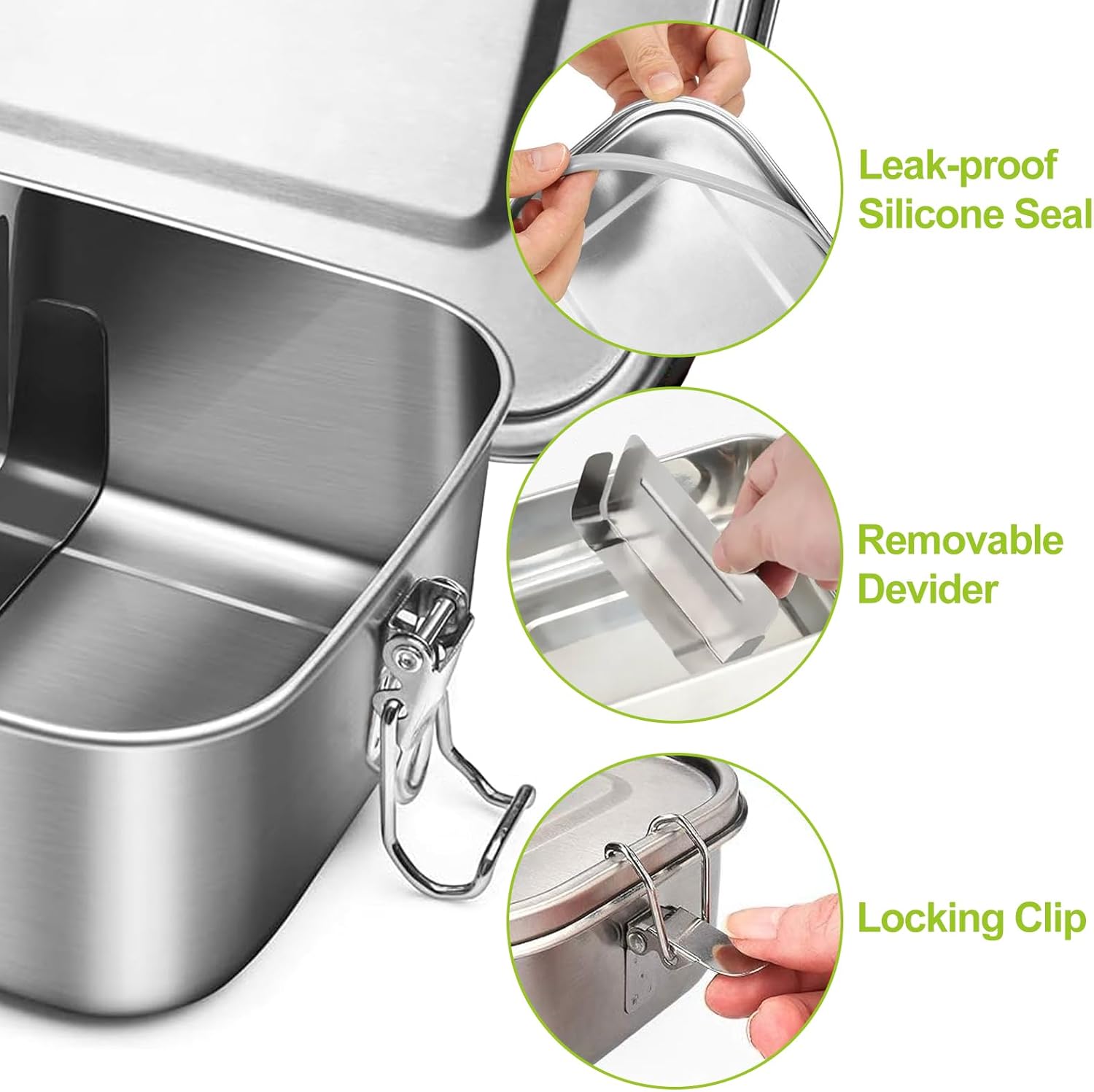 Leak-proof
Silicone Seal

Removable
Devider

Locking Clip