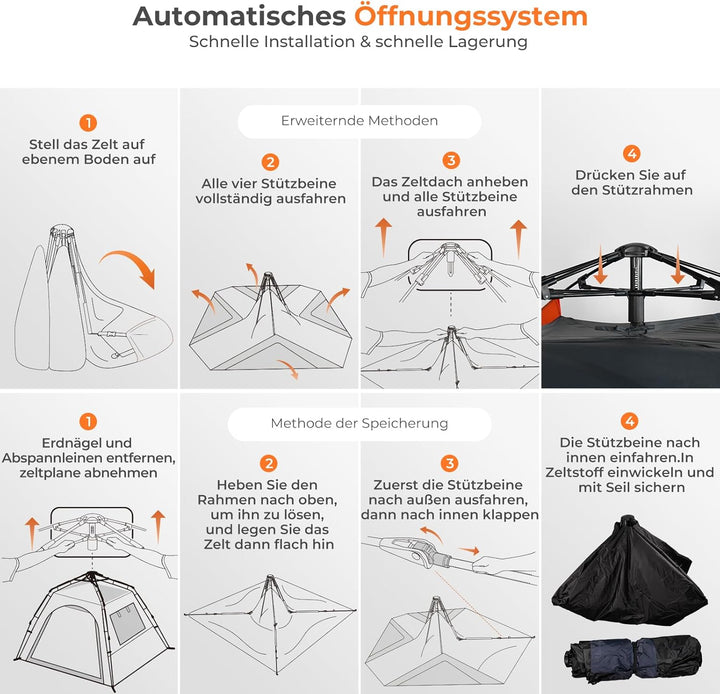 Automatisches Öffnungssystem
Schnelle Installation & schnelle Lagerung

Erweiternde Methoden

1
Stell das Zelt auf ebenem Boden auf

2
Alle vier Stützbeine vollständig ausfahren

3
Das Zeltdach anheben und alle Stützbeine ausfahren

4
Drücken Sie auf den Stützrahmen

Methode der Speicherung

1
Erdnägel und Abspannleinen entfernen, zeltplane abnehmen

2
Heben Sie den Rahmen nach oben, um ihn zu lösen, und legen Sie das Zelt dann flach hin

3
Zuerst die Stützbeine nach außen ausfahren, dann nach innen klappen

4
Die Stützbeine nach innen einfahren.In Zeltstoff einwickeln und mit Seil sichern