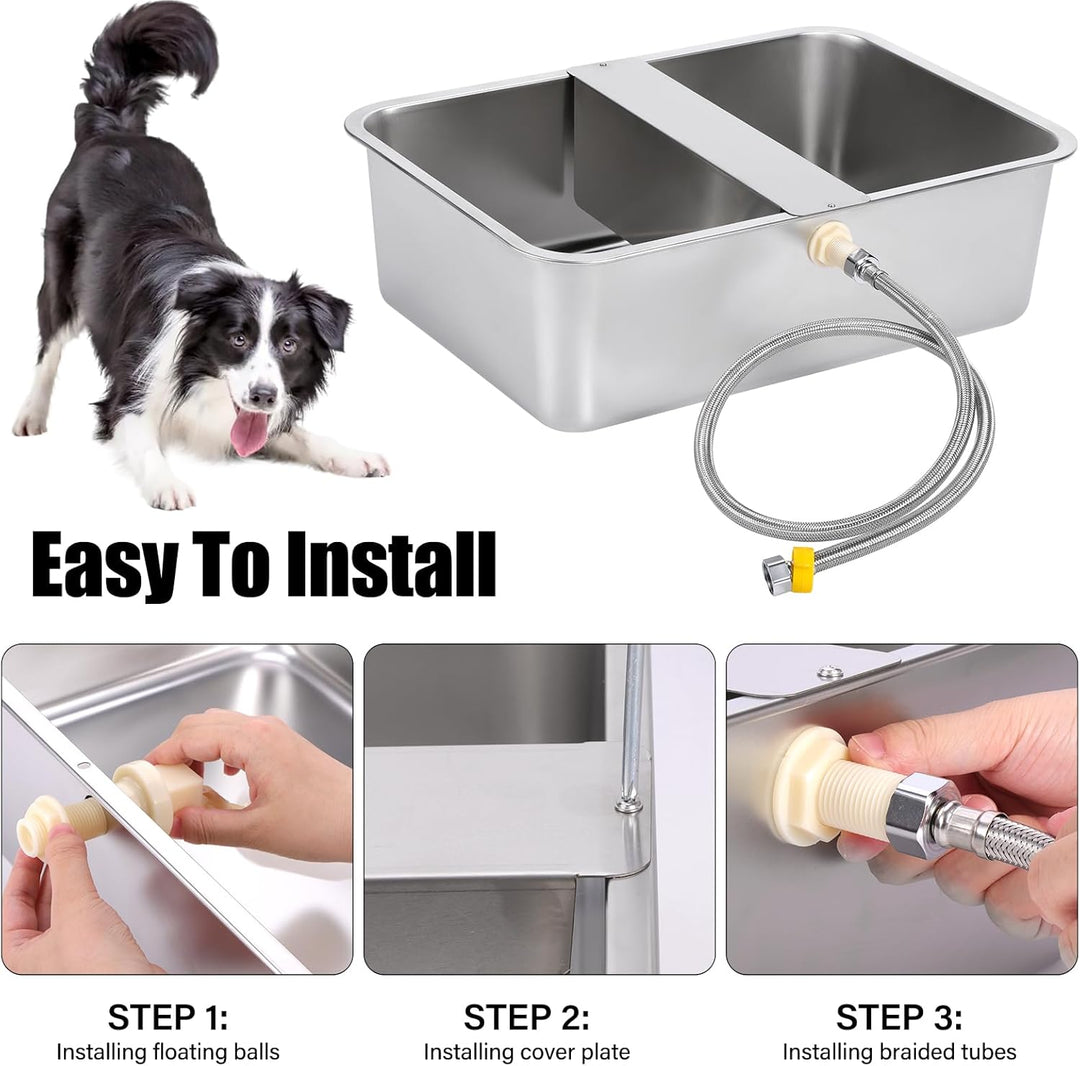 Easy To Install

STEP 1:
Installing floating balls

STEP 2:
Installing cover plate

STEP 3:
Installing braided tubes