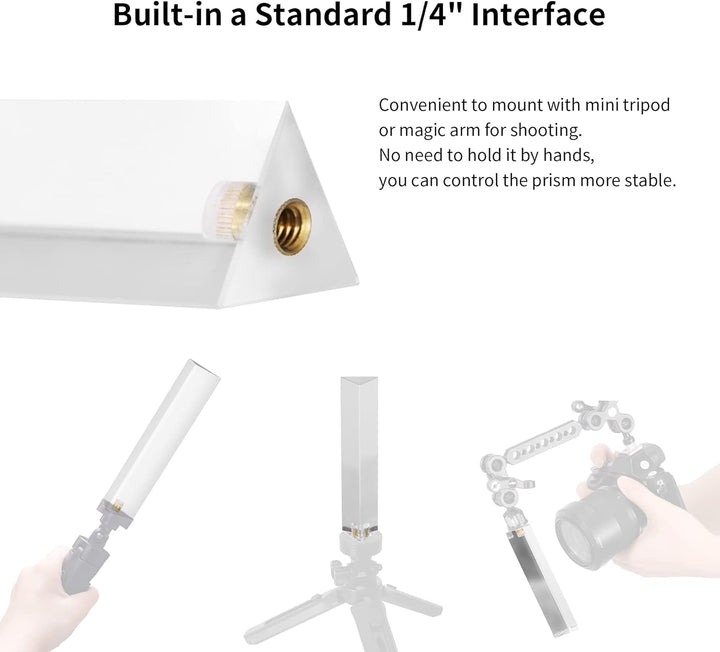 Built-in a Standard 1/4" Interface

Convenient to mount with mini tripod or magic arm for shooting.
No need to hold it by hands, you can control the prism more stable.