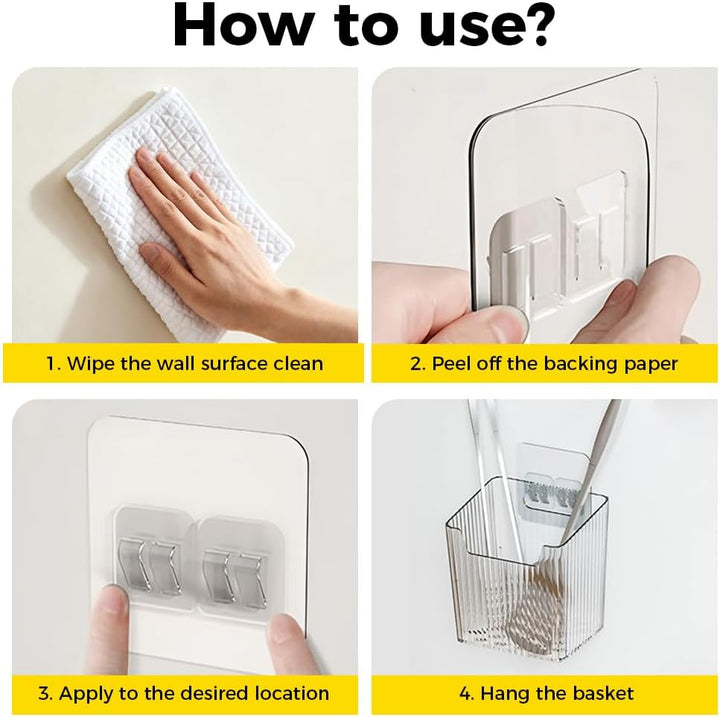 How to use?

1. Wipe the wall surface clean

2. Peel off the backing paper

3. Apply to the desired location

4. Hang the basket