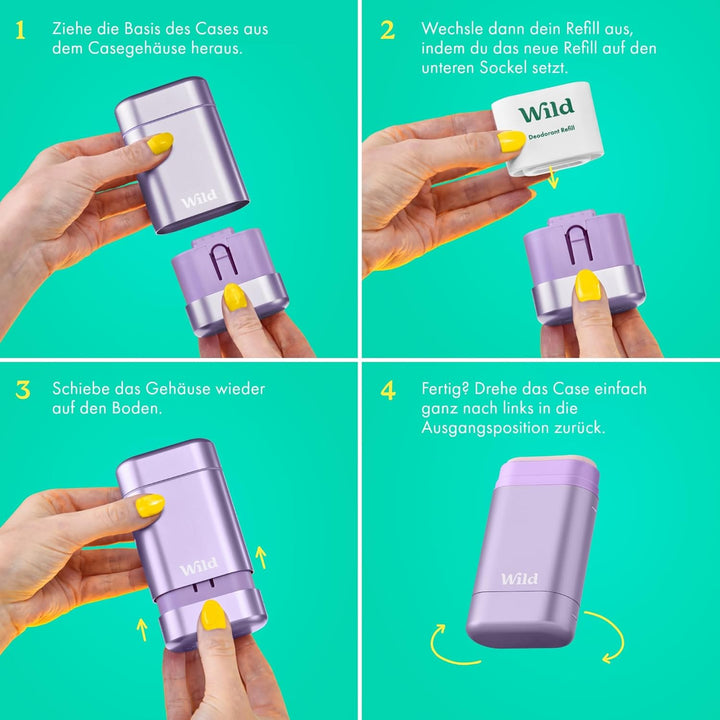 1 Ziehe die Basis des Cases aus dem Casegehäuse heraus.

Wild

2 Wechsle dann dein Refill aus, indem du das neue Refill auf den unteren Sockel setzt.

Wild
Deodorant Refill

3 Schiebe das Gehäuse wieder auf den Boden.

Wild

4 Fertig? Drehe das Case einfach ganz nach links in die Ausgangsposition zurück.

Wild