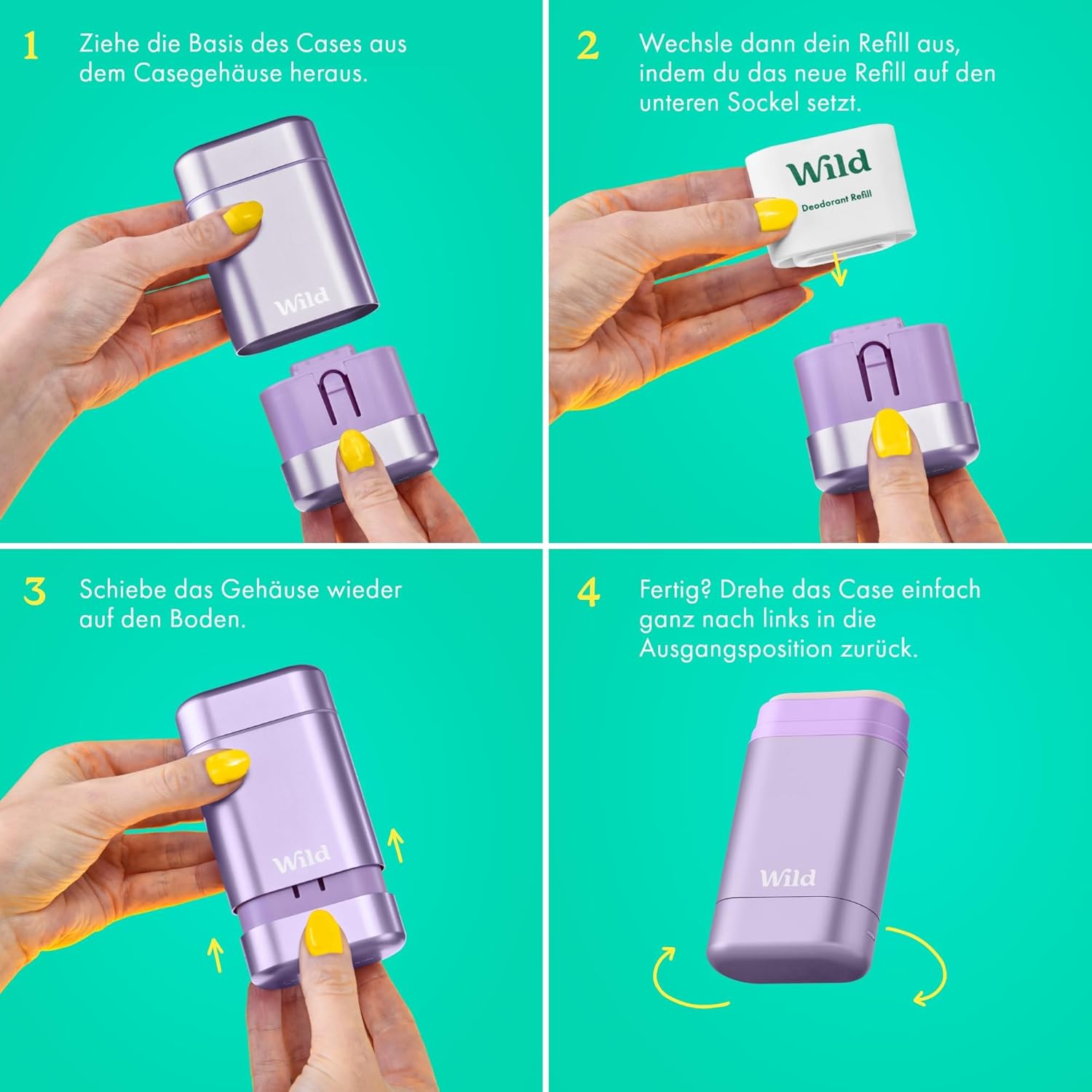 1 Ziehe die Basis des Cases aus dem Casegehäuse heraus.

Wild

2 Wechsle dann dein Refill aus, indem du das neue Refill auf den unteren Sockel setzt.

Wild

Deodorant Refill

3 Schiebe das Gehäuse wieder auf den Boden.

Wild

4 Fertig? Drehe das Case einfach ganz nach links in die Ausgangsposition zurück.

Wild