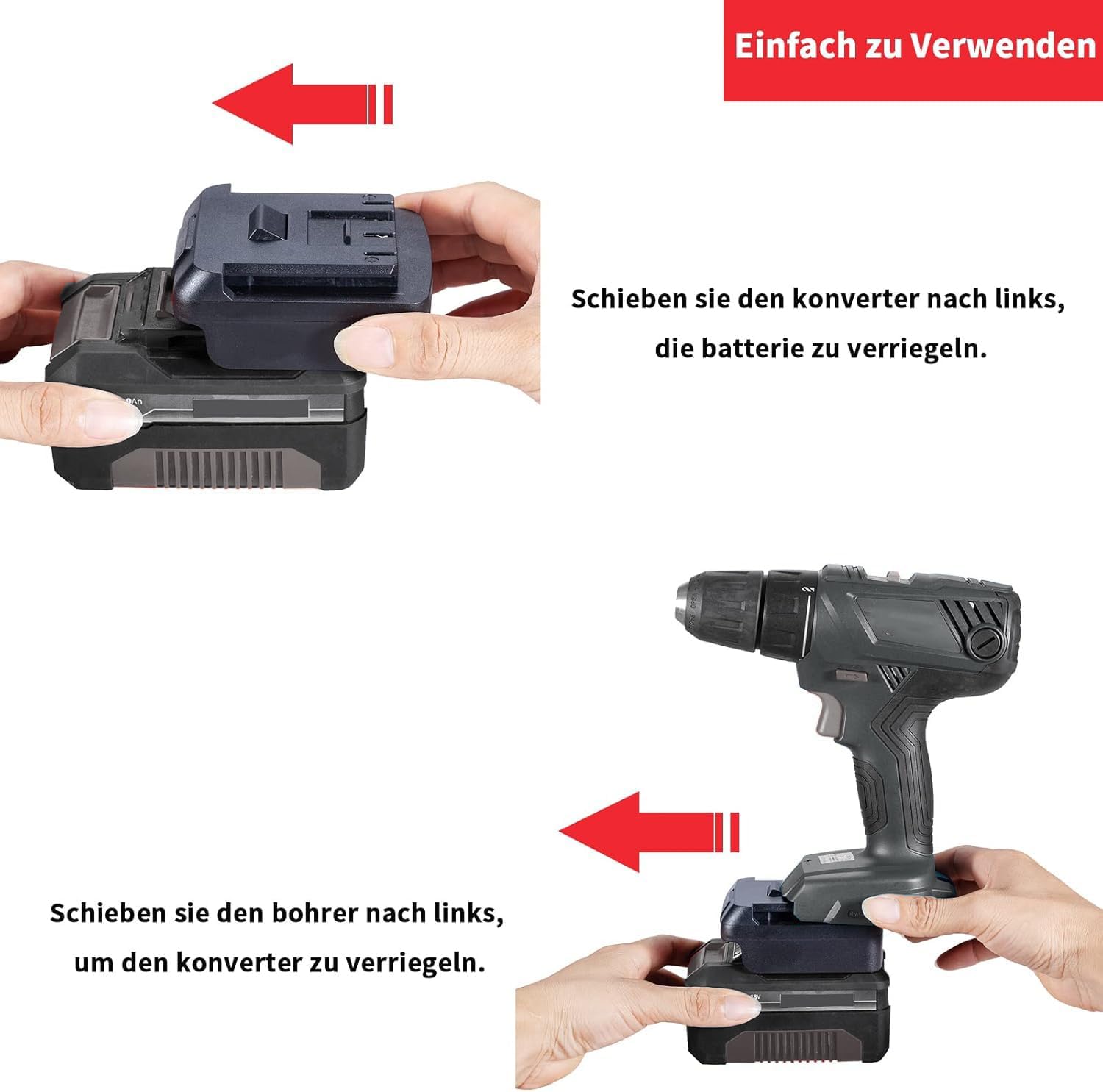 Einfach zu Verwenden

Schieben sie den konverter nach links, die batterie zu verriegeln.

Schieben sie den bohrer nach links, um den konverter zu verriegeln.