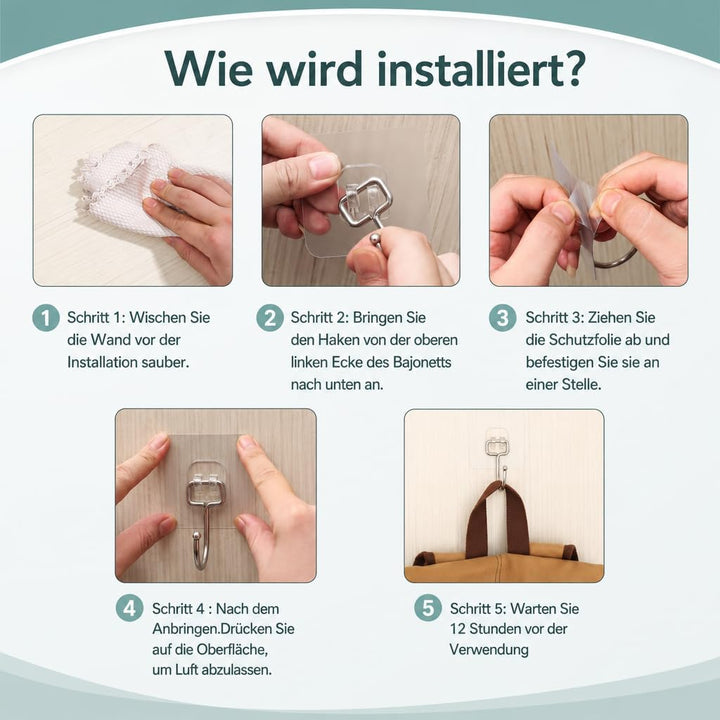 Wie wird installiert?

1 Schritt 1: Wischen Sie die Wand vor der Installation sauber.

2 Schritt 2: Bringen Sie den Haken von der oberen linken Ecke des Bajonetts nach unten an.

3 Schritt 3: Ziehen Sie die Schutzfolie ab und befestigen Sie sie an einer Stelle.

4 Schritt 4 : Nach dem Anbringen.Drücken Sie auf die Oberfläche, um Luft abzulassen.

5 Schritt 5: Warten Sie 12 Stunden vor der Verwendung