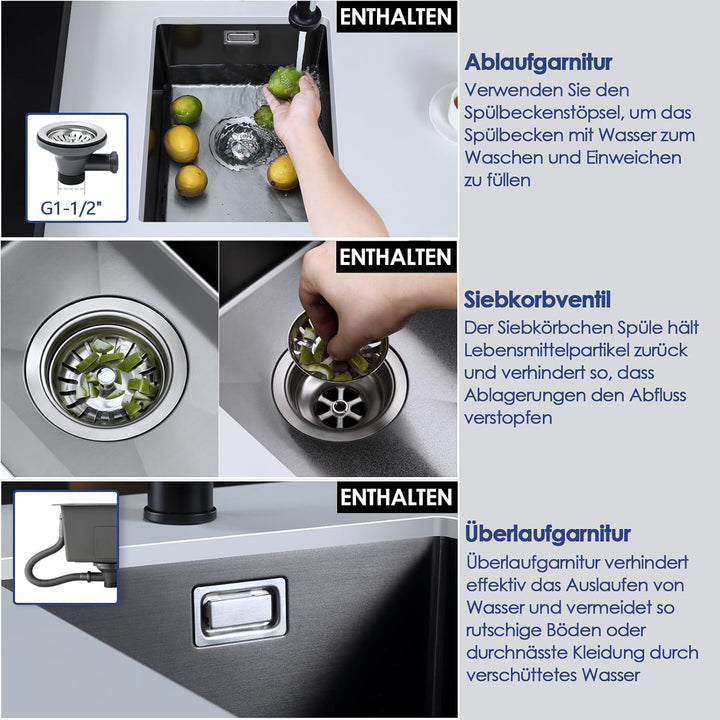 ENTHALTEN

G1-1/2"

Ablaufgarnitur

Verwenden Sie den Spülbeckenstöpsel, um das Spülbecken mit Wasser zum Waschen und Einweichen zu füllen

ENTHALTEN

Siebkorbventil

Der Siebkörbchen Spüle hält Lebensmittelpartikel zurück und verhindert so, dass Ablagerungen den Abfluss verstopfen

ENTHALTEN

Überlaufgarnitur

Überlaufgarnitur verhindert effektiv das Auslaufen von Wasser und vermeidet so rutschige Böden oder durchnässte Kleidung durch verschüttetes Wasser